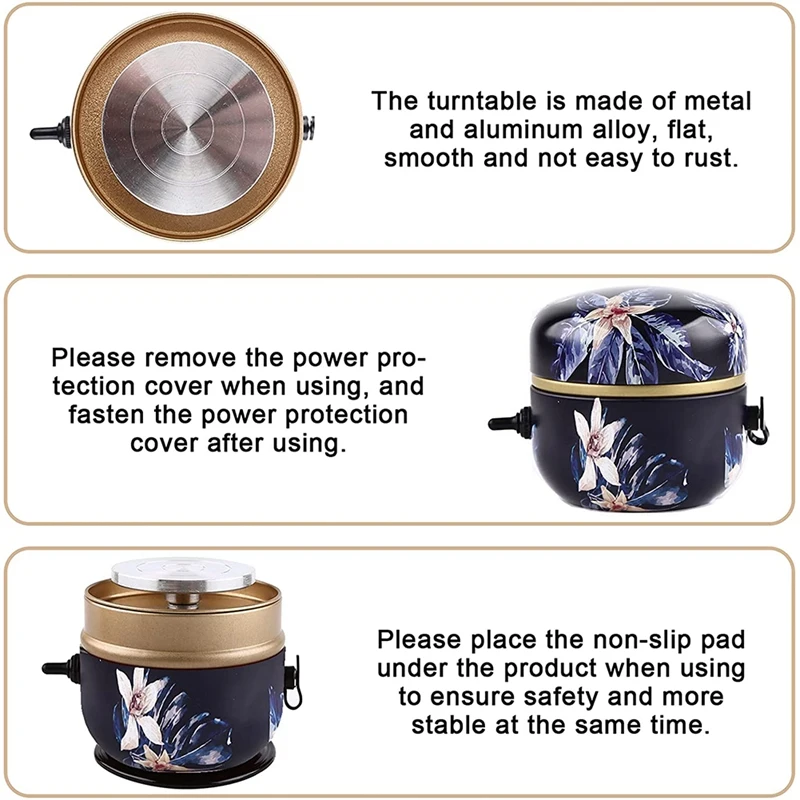 The turntable is made of metal and aluminum alloy, flat, smooth and not easy to rust.

Please remove the power protection cover when using, and fasten the power protection cover after using.

Please place the non-slip pad under the product when using to ensure safety and more stable at the same time.