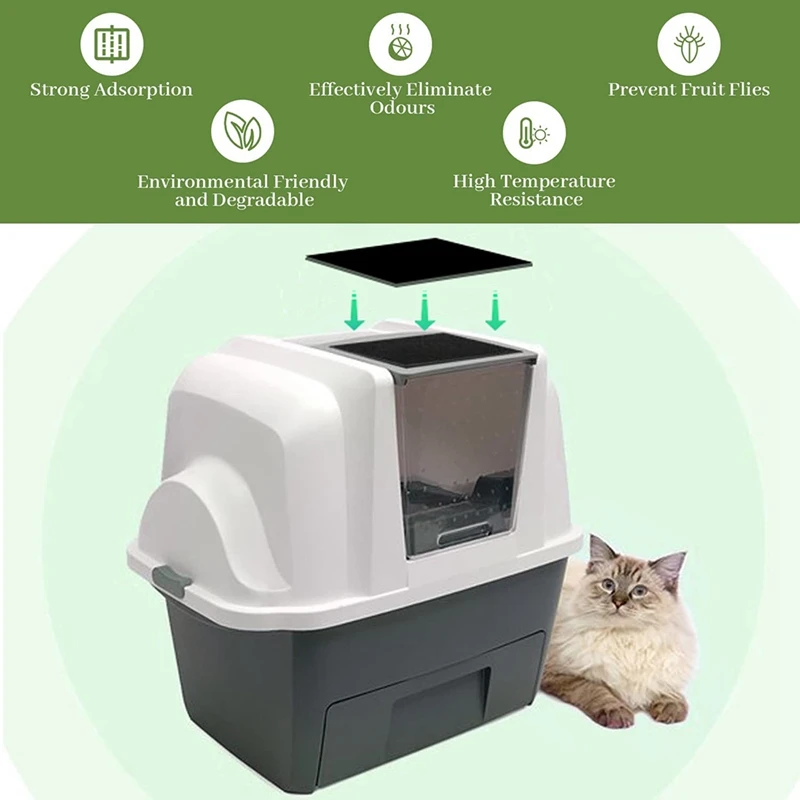 Strong Adsorption

Effectively Eliminate Odours

Prevent Fruit Flies

Environmental Friendly and Degradable

High Temperature Resistance