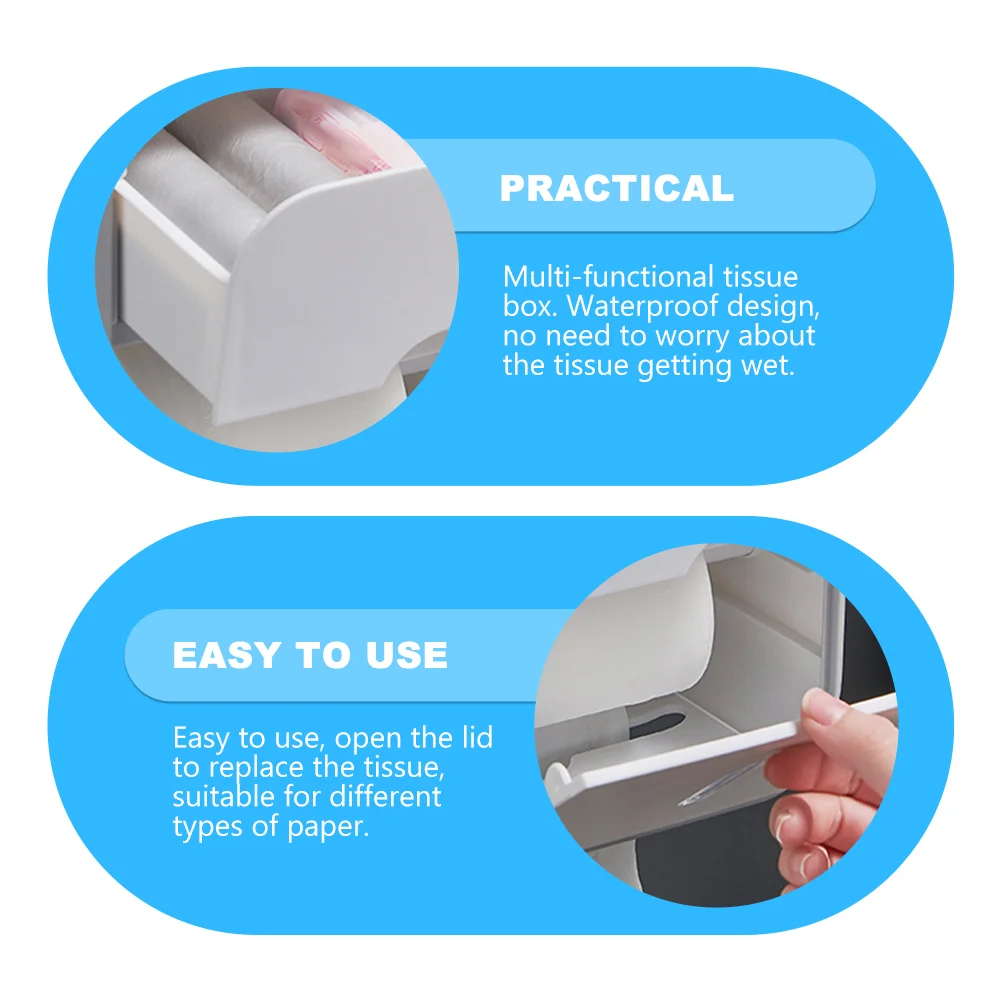 PRACTICAL

Multi-functional tissue box. Waterproof design, no need to worry about the tissue getting wet.

EASY TO USE

Easy to use, open the lid to replace the tissue, suitable for different types of paper.