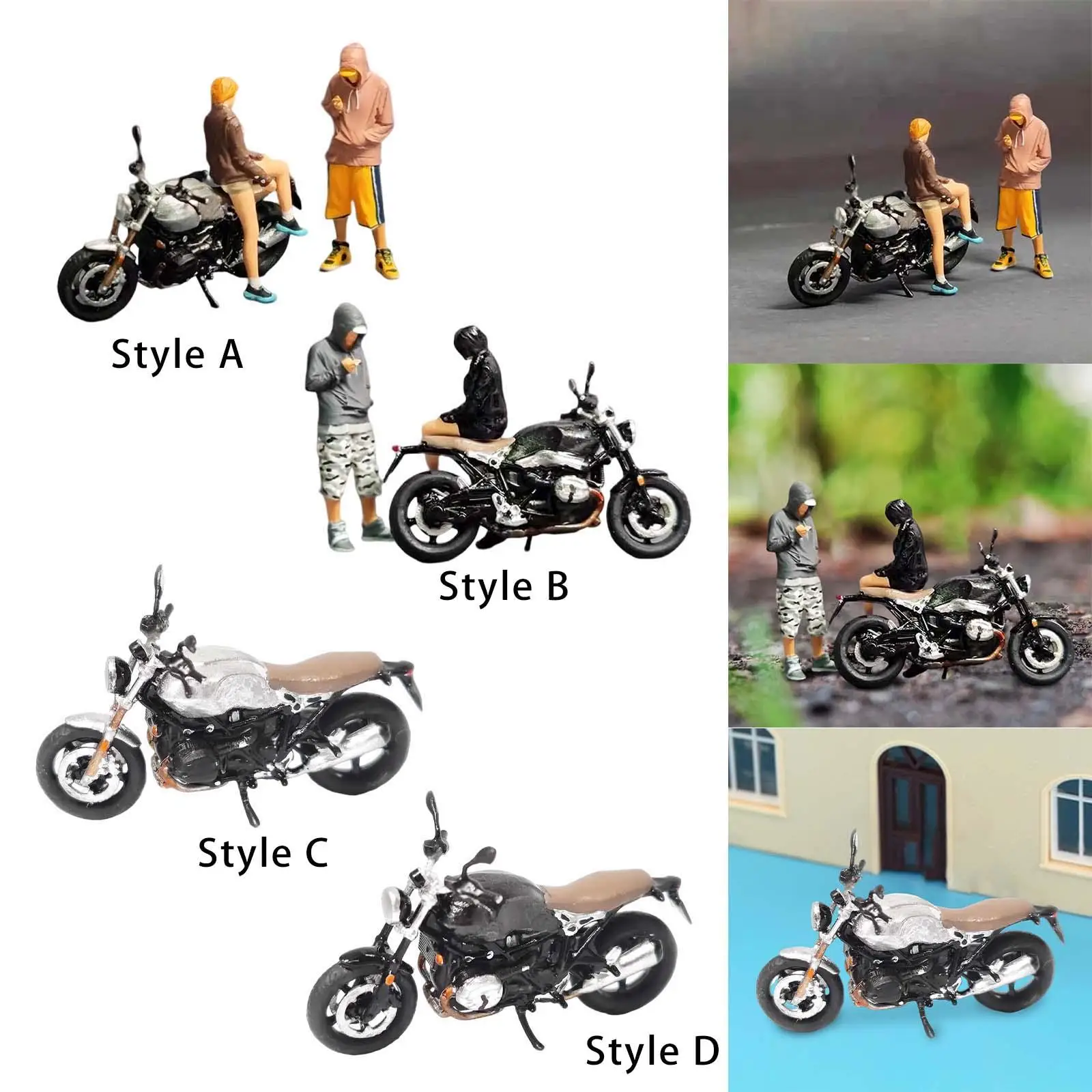 Style A

Style B

Style C

Style D