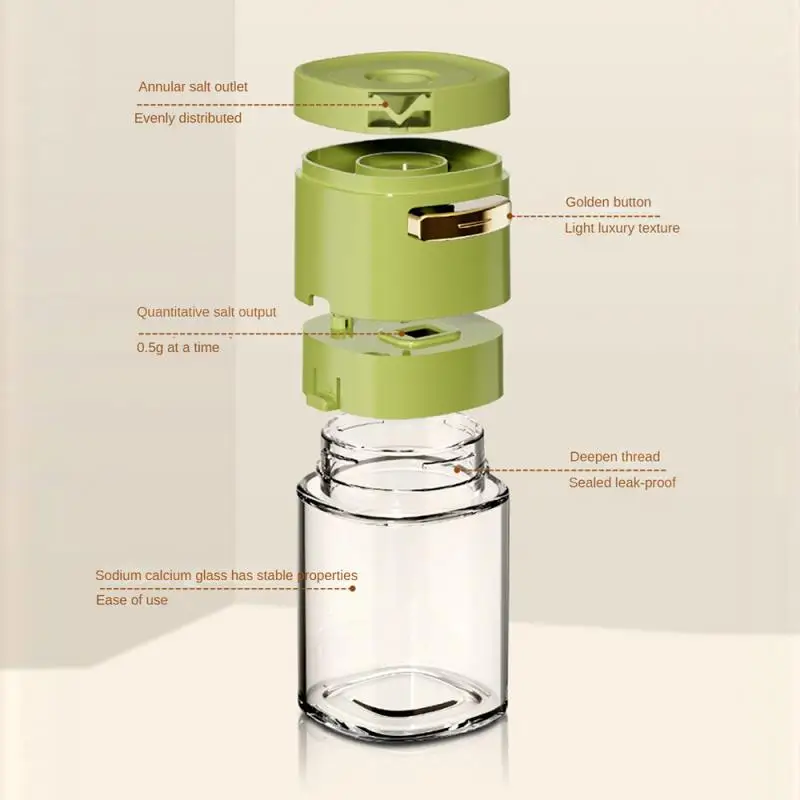 Annular salt outlet
Evenly distributed

Golden button
Light luxury texture

Quantitative salt output
0.5g at a time

Deepen thread
Sealed leak-proof

Sodium calcium glass has stable properties
Ease of use