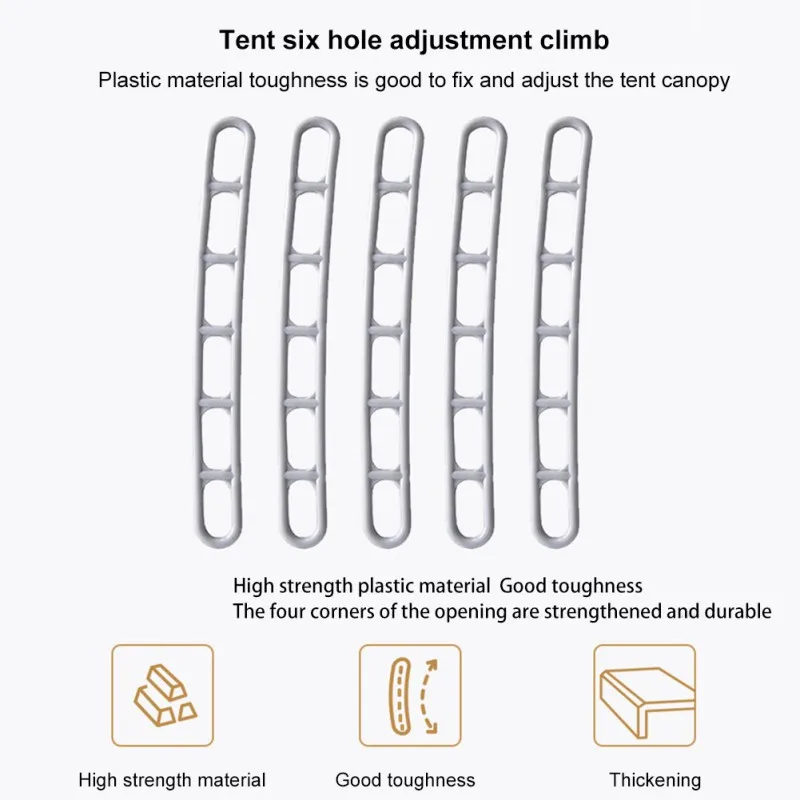 Tent six hole adjustment climb

Plastic material toughness is good to fix and adjust the tent canopy

High strength plastic material Good toughness
The four corners of the opening are strengthened and durable

High strength material

Good toughness

Thickening