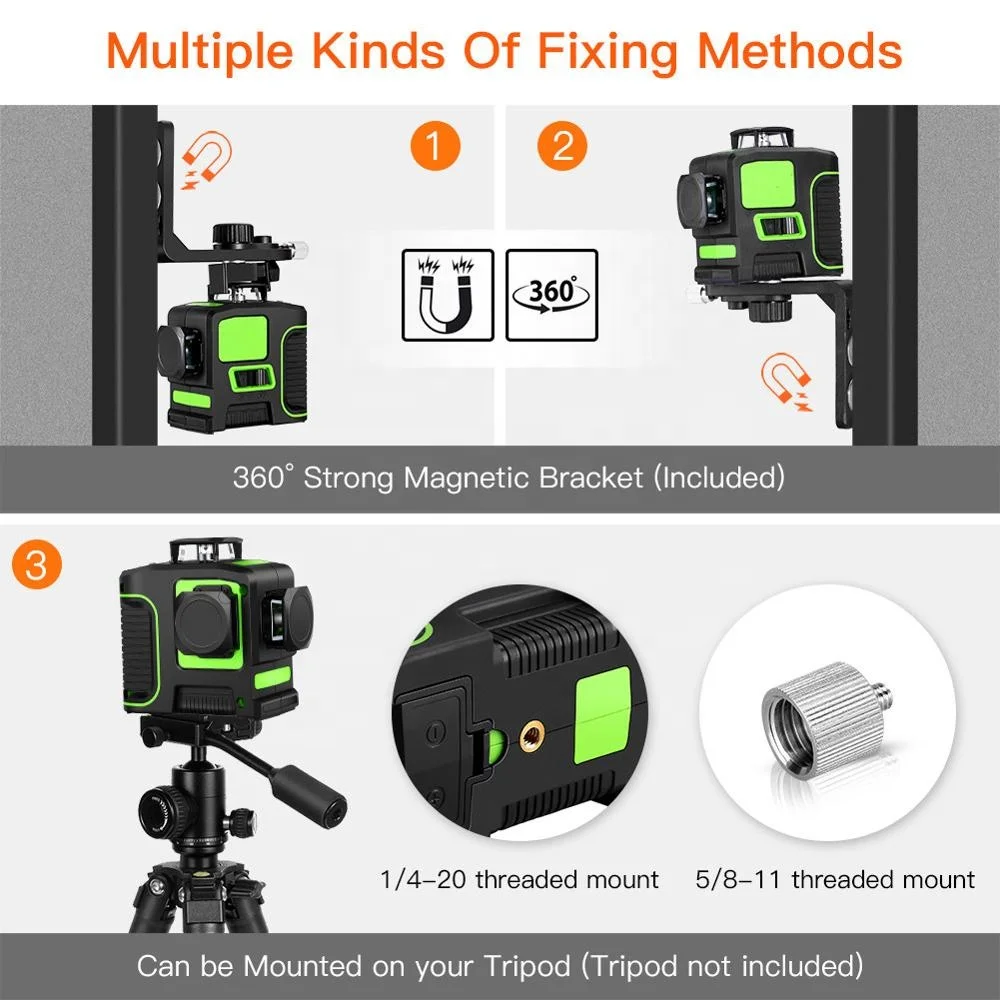 Multiple Kinds Of Fixing Methods

1

2

360°

360° Strong Magnetic Bracket (Included)

3

1/4-20 threaded mount

5/8-11 threaded mount

Can be Mounted on your Tripod (Tripod not included)