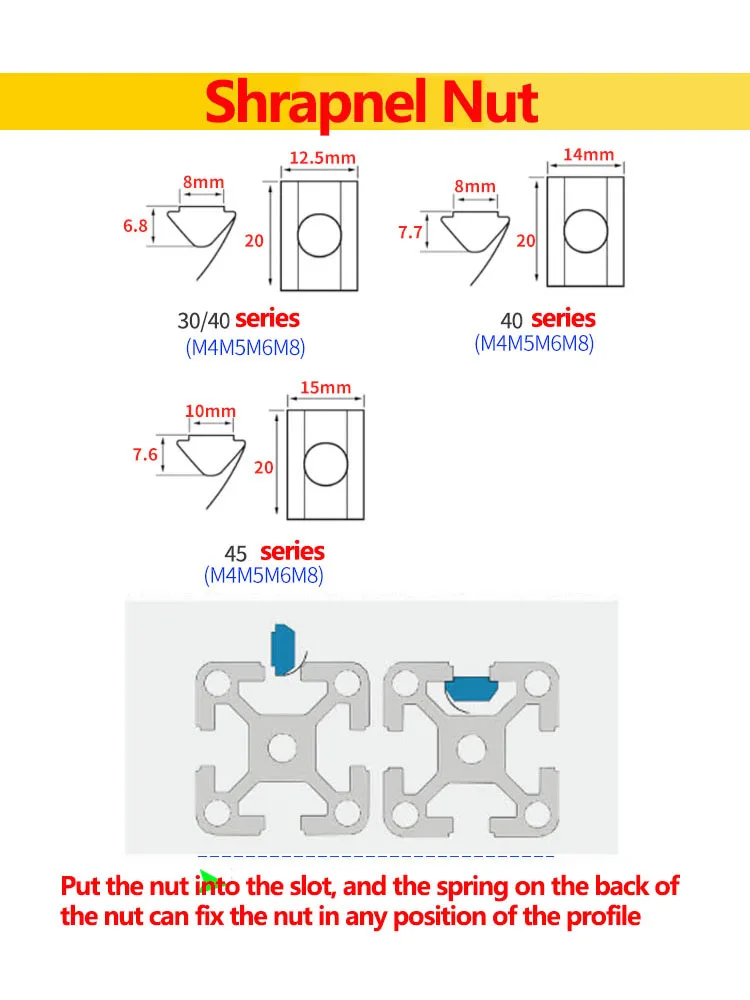 Shrapnel Nut

8mm
6.8
12.5mm
20

30/40 series
(M4M5M6M8)

8mm
7.7
14mm
20

40 series
(M4M5M6M8)

10mm
7.6
15mm
20

45 series
(M4M5M6M8)

Put the nut into the slot, and the spring on the back of the nut can fix the nut in any position of the profile