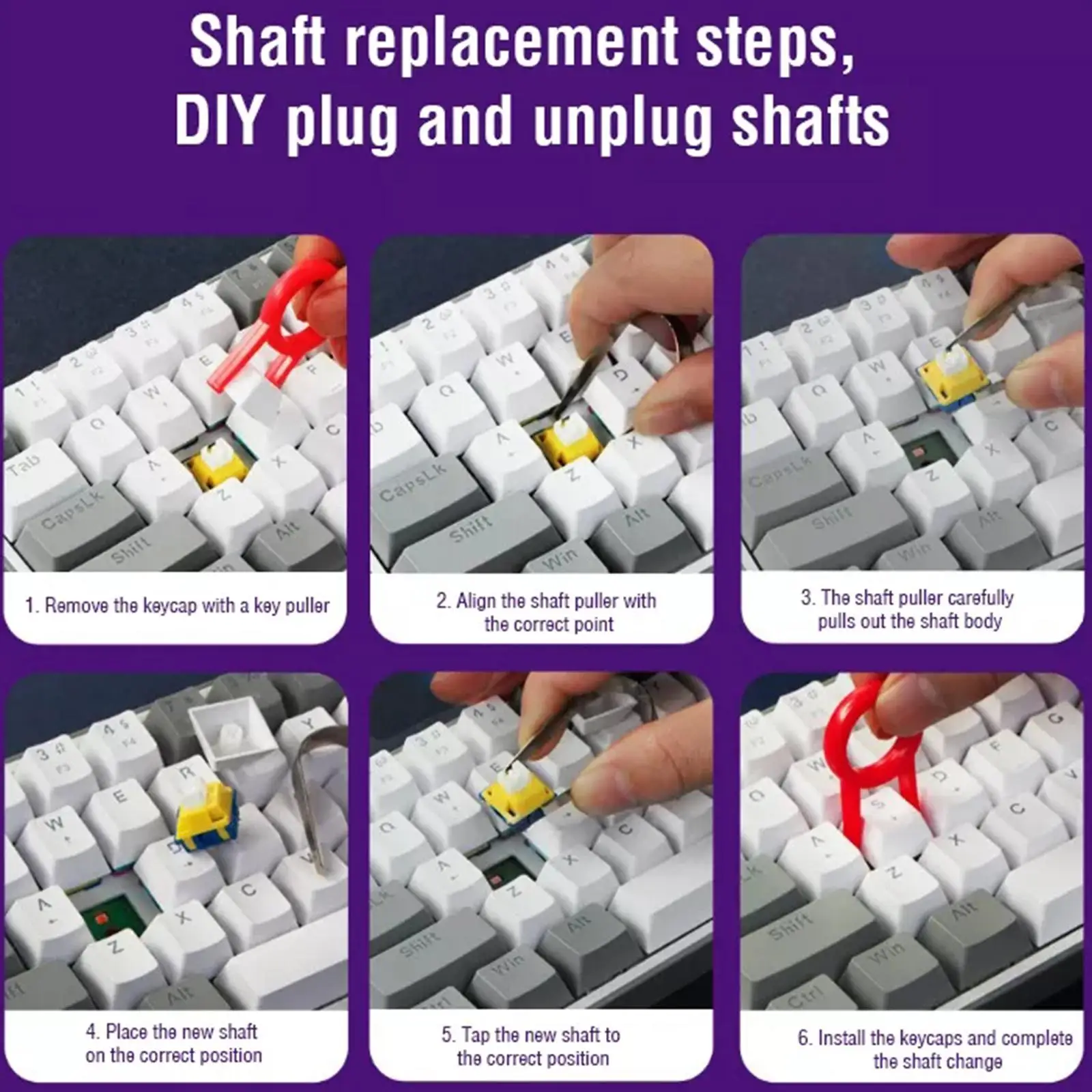 Shaft replacement steps, DIY plug and unplug shafts

1. Remove the keycap with a key puller

2. Align the shaft puller with the correct point

3. The shaft puller carefully pulls out the shaft body

4. Place the new shaft on the correct position

5. Tap the new shaft to the correct position

6. Install the keycaps and complete the shaft change