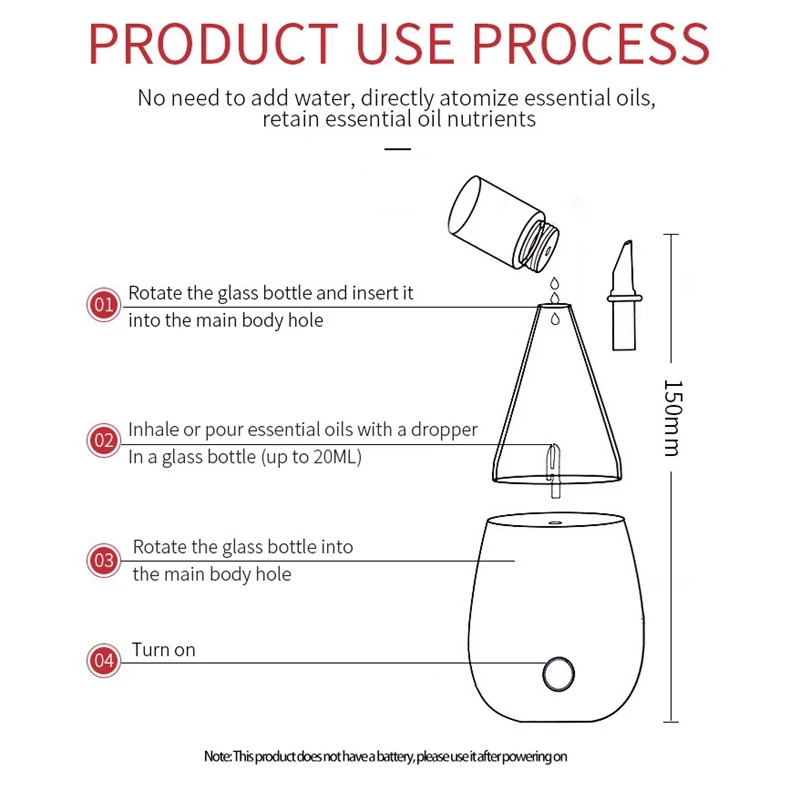 PRODUCT USE PROCESS

No need to add water, directly atomize essential oils, retain essential oil nutrients

01 Rotate the glass bottle and insert it into the main body hole

02 Inhale or pour essential oils with a dropper In a glass bottle (up to 20ML)

03 Rotate the glass bottle into the main body hole

04 Turn on

150mm

Note: This product does not have a battery, please use it after powering on