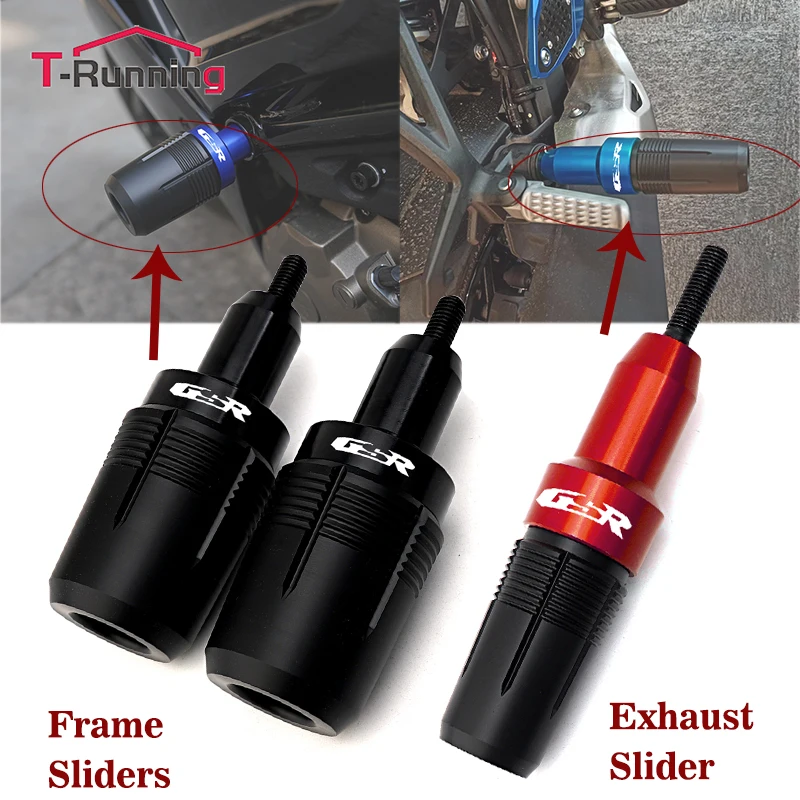 T-Running

GSR

GSR

GSR

GSR

GSR

Frame Sliders

Exhaust Slider