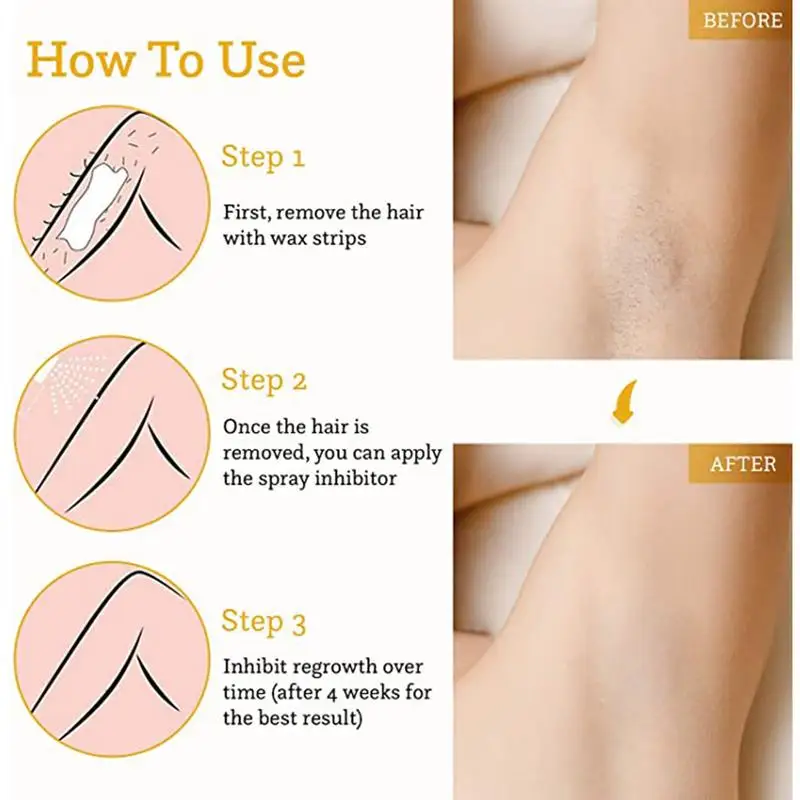 How To Use

Step 1

First, remove the hair with wax strips

Step 2

Once the hair is removed, you can apply the spray inhibitor

Step 3

Inhibit regrowth over time (after 4 weeks for the best result)

BEFORE

AFTER