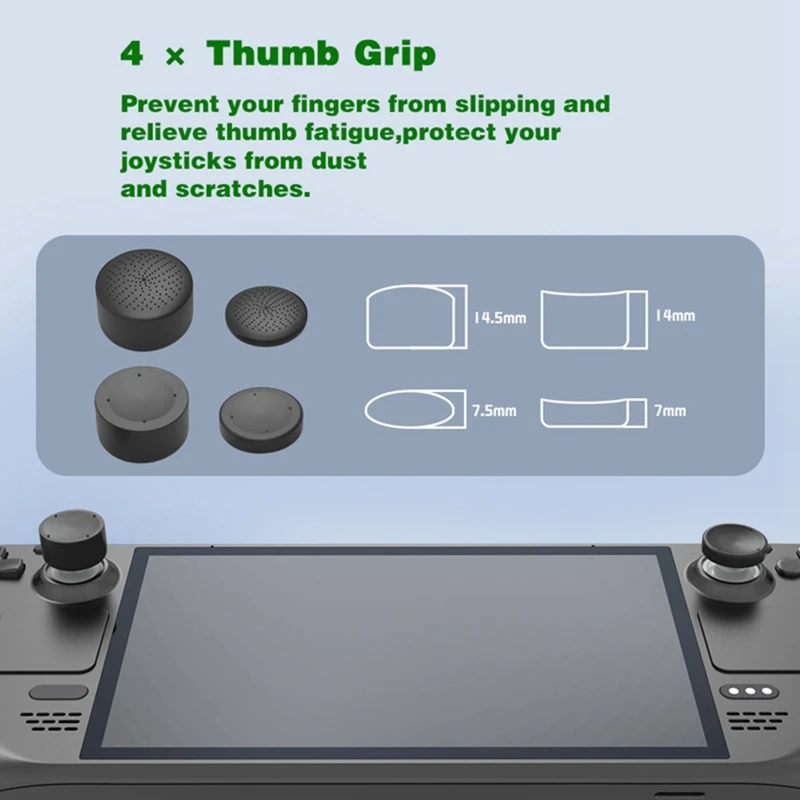 4 × Thumb Grip

Prevent your fingers from slipping and relieve thumb fatigue,protect your joysticks from dust and scratches.

14.5mm

14mm

7.5mm

7mm