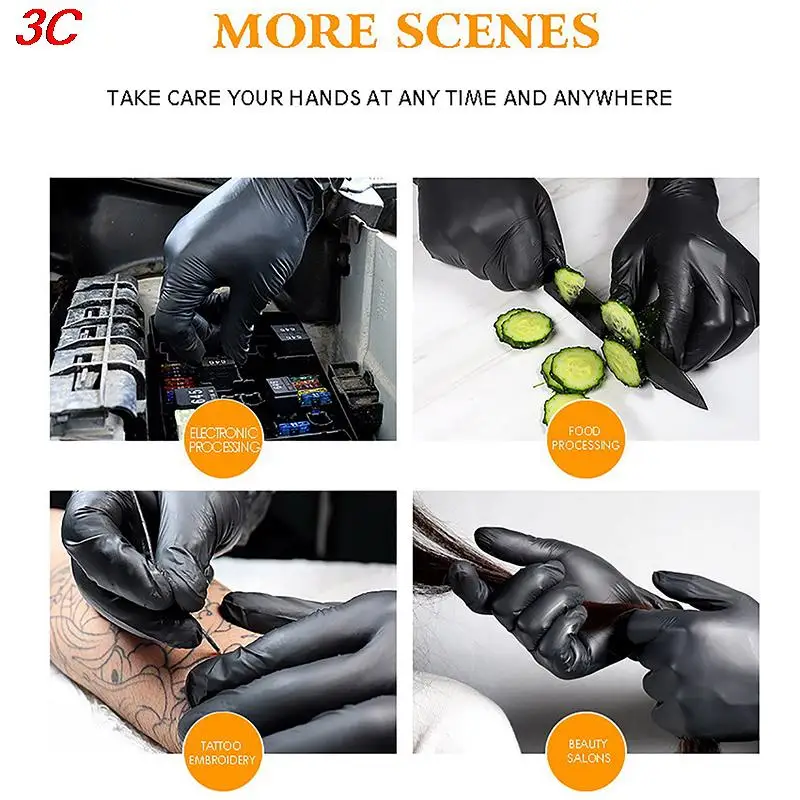 3C

MORE SCENES

TAKE CARE YOUR HANDS AT ANY TIME AND ANYWHERE

ELECTRONIC PROCESSING

FOOD PROCESSING

TATTOO EMBROIDERY

BEAUTY SALONS