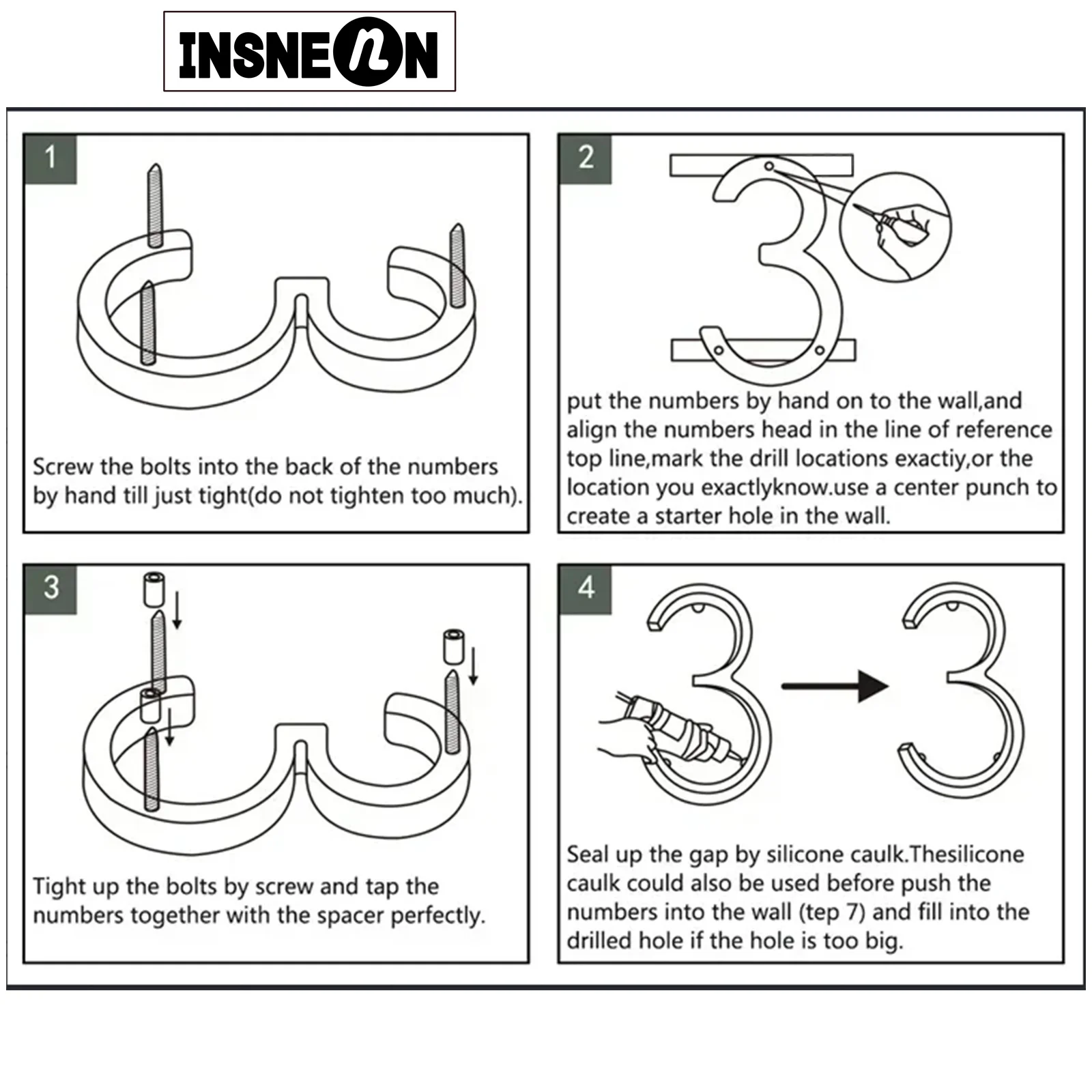 INSNEON

1

Screw the bolts into the back of the numbers by hand till just tight(do not tighten too much).

2

put the numbers by hand on to the wall,and align the numbers head in the line of reference top line,mark the drill locations exactiy,or the location you exactlyknow.use a center punch to create a starter hole in the wall.

3

Tight up the bolts by screw and tap the numbers together with the spacer perfectly.

4

Seal up the gap by silicone caulk.Thesilicone caulk could also be used before push the numbers into the wall (tep 7) and fill into the drilled hole if the hole is too big.