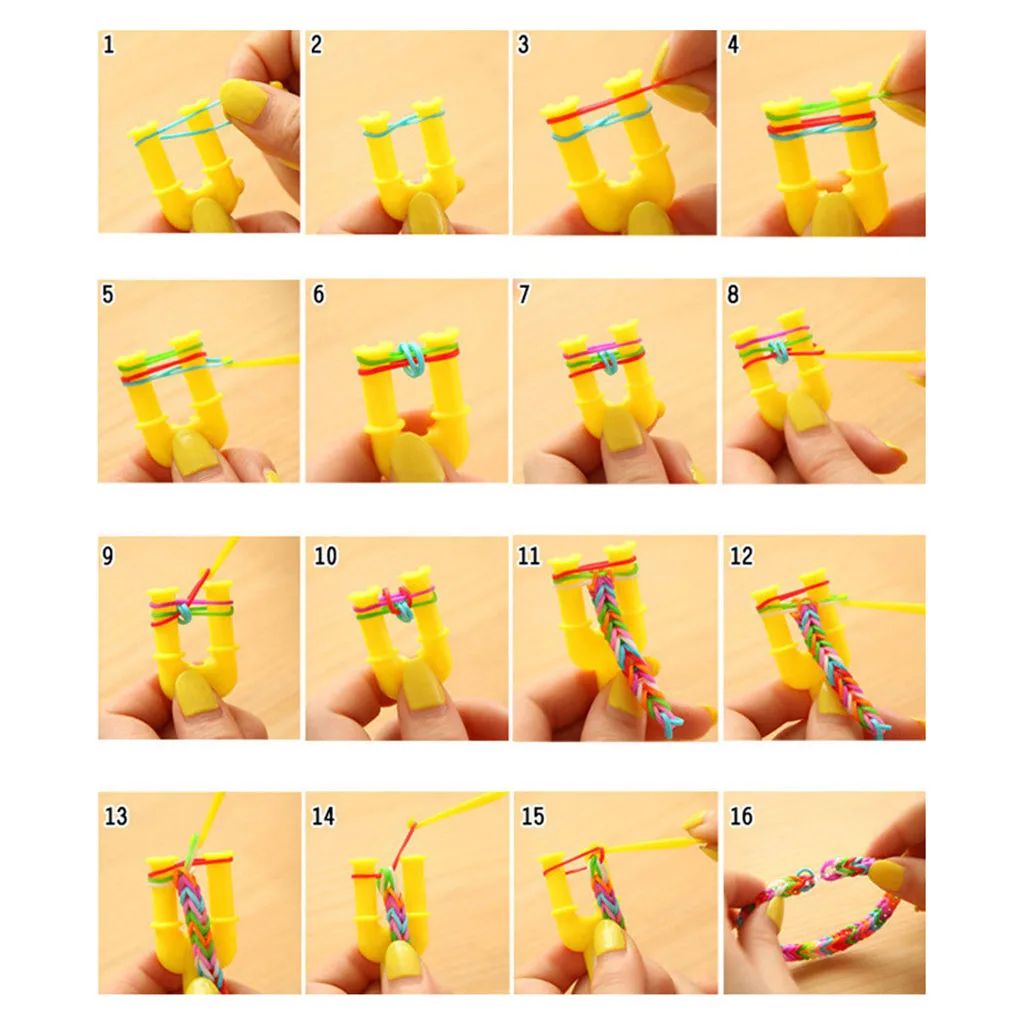 1 2 3 4
5 6 7 8
9 10 11 12
13 14 15 16