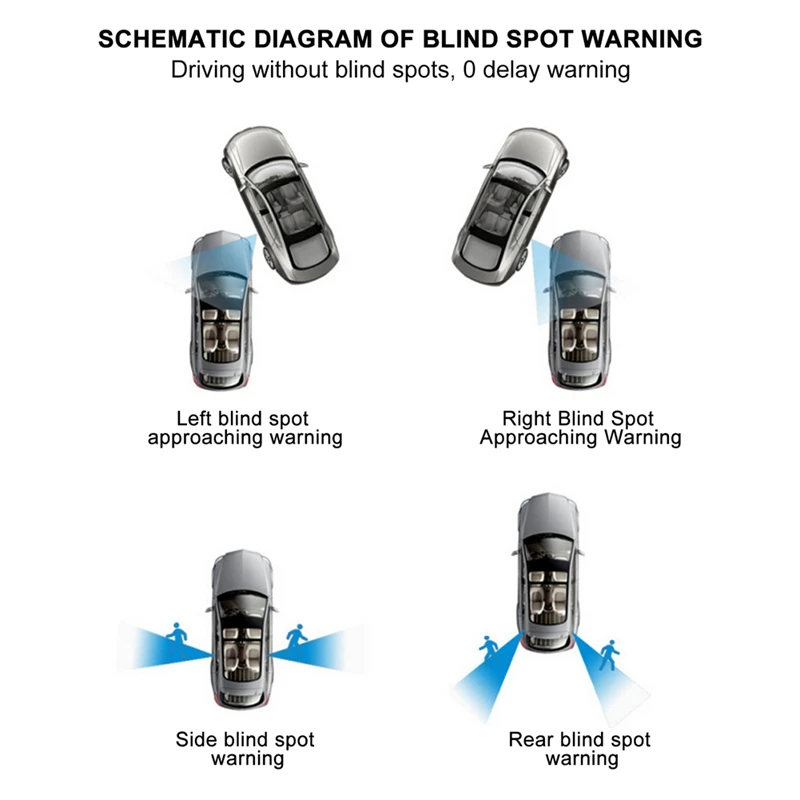 SCHEMATIC DIAGRAM OF BLIND SPOT WARNING
Driving without blind spots, 0 delay warning

Left blind spot approaching warning

Right Blind Spot Approaching Warning

Side blind spot warning

Rear blind spot warning