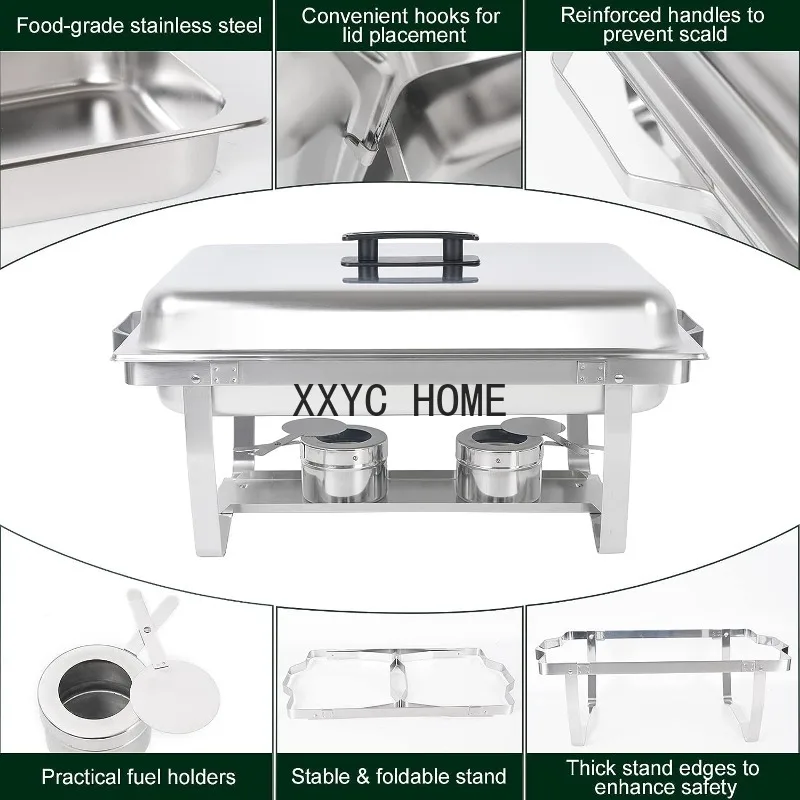 Food-grade stainless steel

Convenient hooks for lid placement

Reinforced handles to prevent scald

XXYC HOME

Practical fuel holders

Stable & foldable stand

Thick stand edges to enhance safety