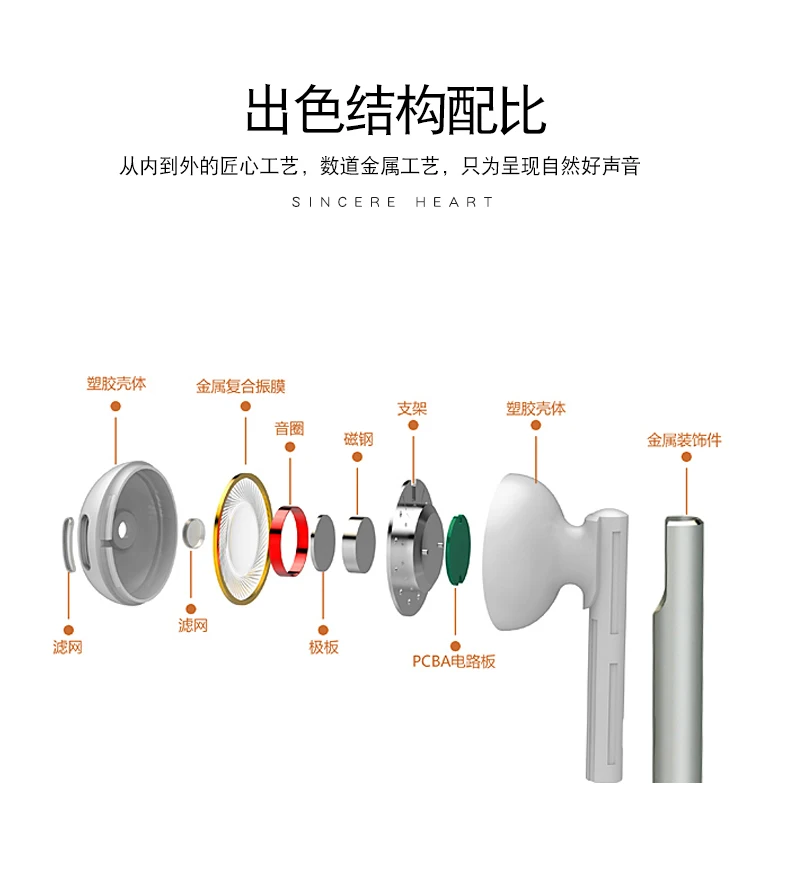 出色结构配比

从内到外的匠心工艺，数道金属工艺，只为呈现自然好声音

SINCERE HEART

塑胶壳体
金属复合振膜
音圈
磁钢
支架
塑胶壳体
金属装饰件
滤网
滤网
极板
PCBA电路板