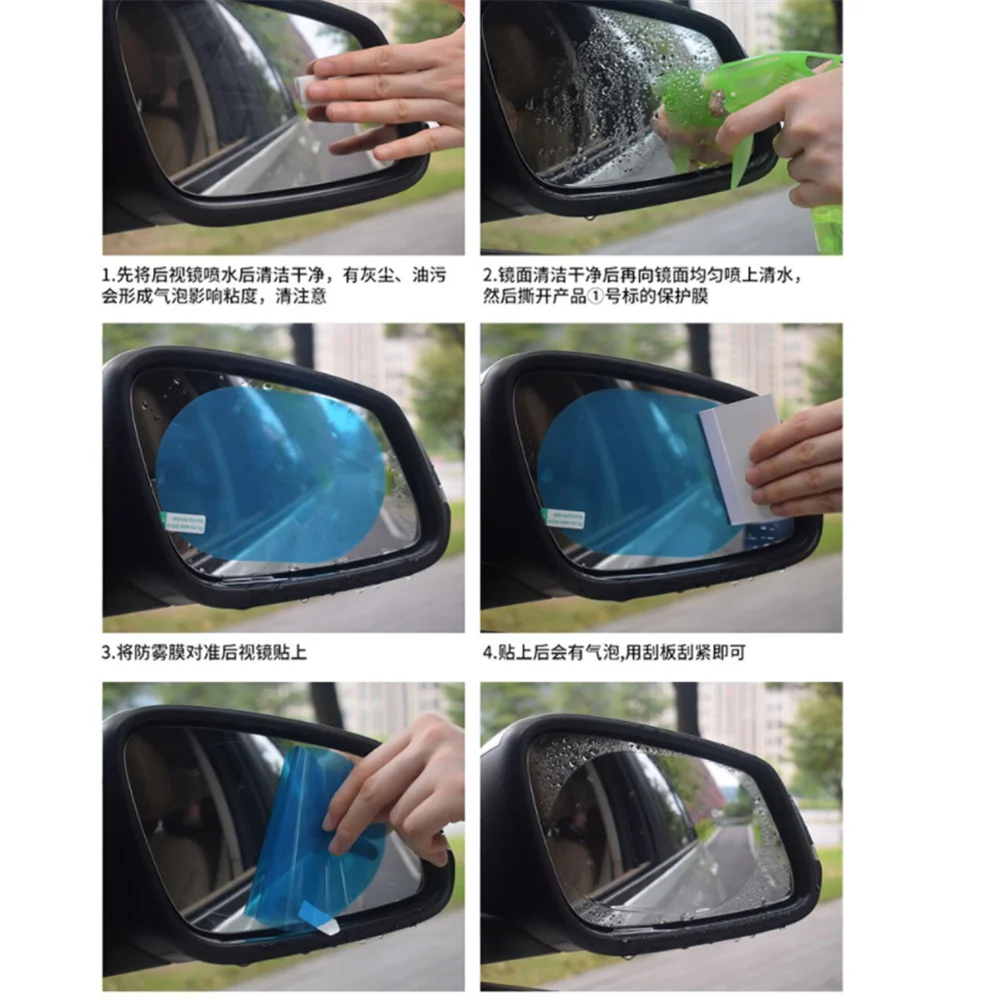 1.先将后视镜喷水后清洁干净，有灰尘、油污会形成气泡影响粘度，清注意

2.镜面清洁干净后再向镜面均匀喷上清水，然后撕开产品①号标的保护膜

3.将防雾膜对准后视镜贴上

4.贴上后会有气泡,用刮板刮紧即可