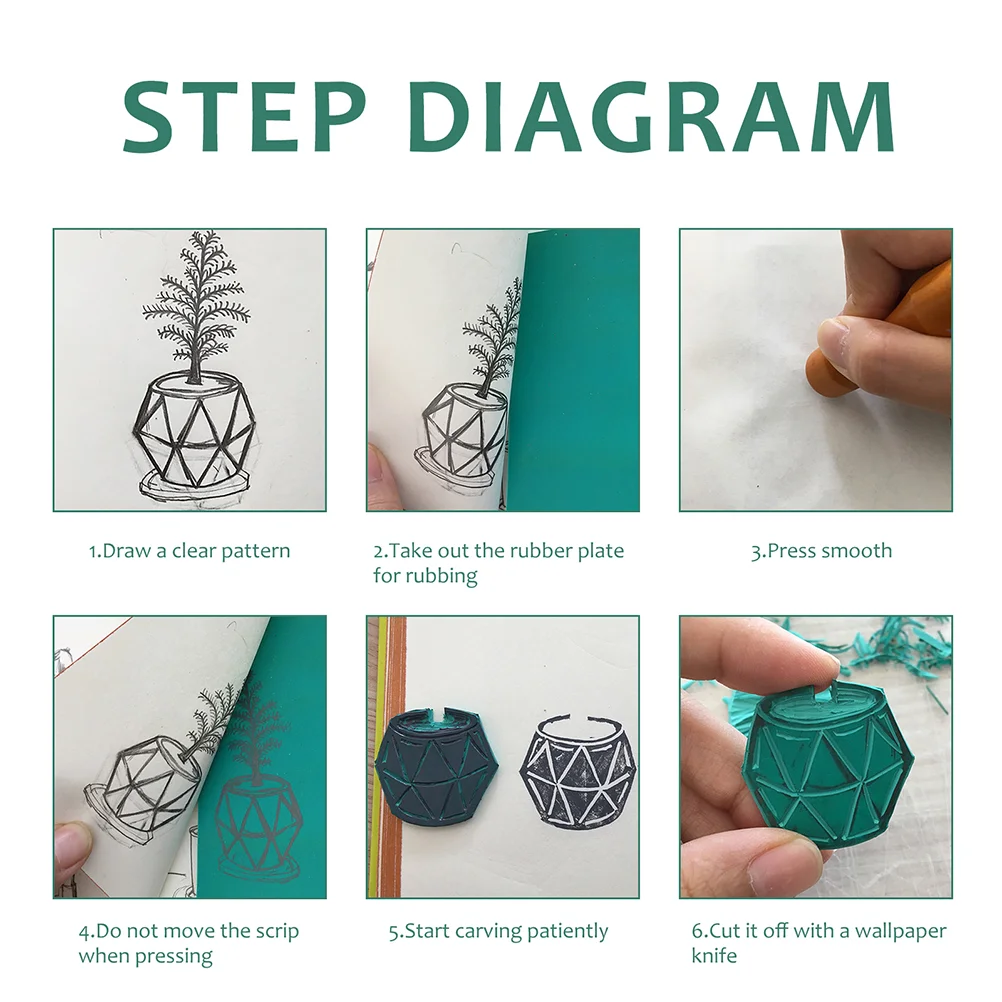 STEP DIAGRAM

1.Draw a clear pattern

2.Take out the rubber plate for rubbing

3.Press smooth

4.Do not move the scrip when pressing

5.Start carving patiently

6.Cut it off with a wallpaper knife