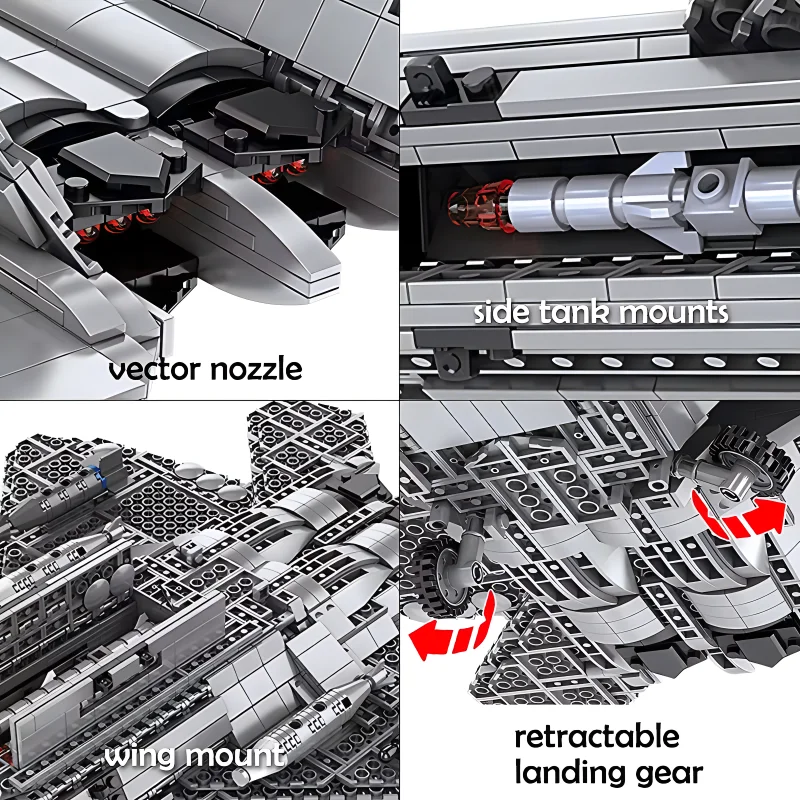 vector nozzle

side tank mounts

wing mount

retractable landing gear