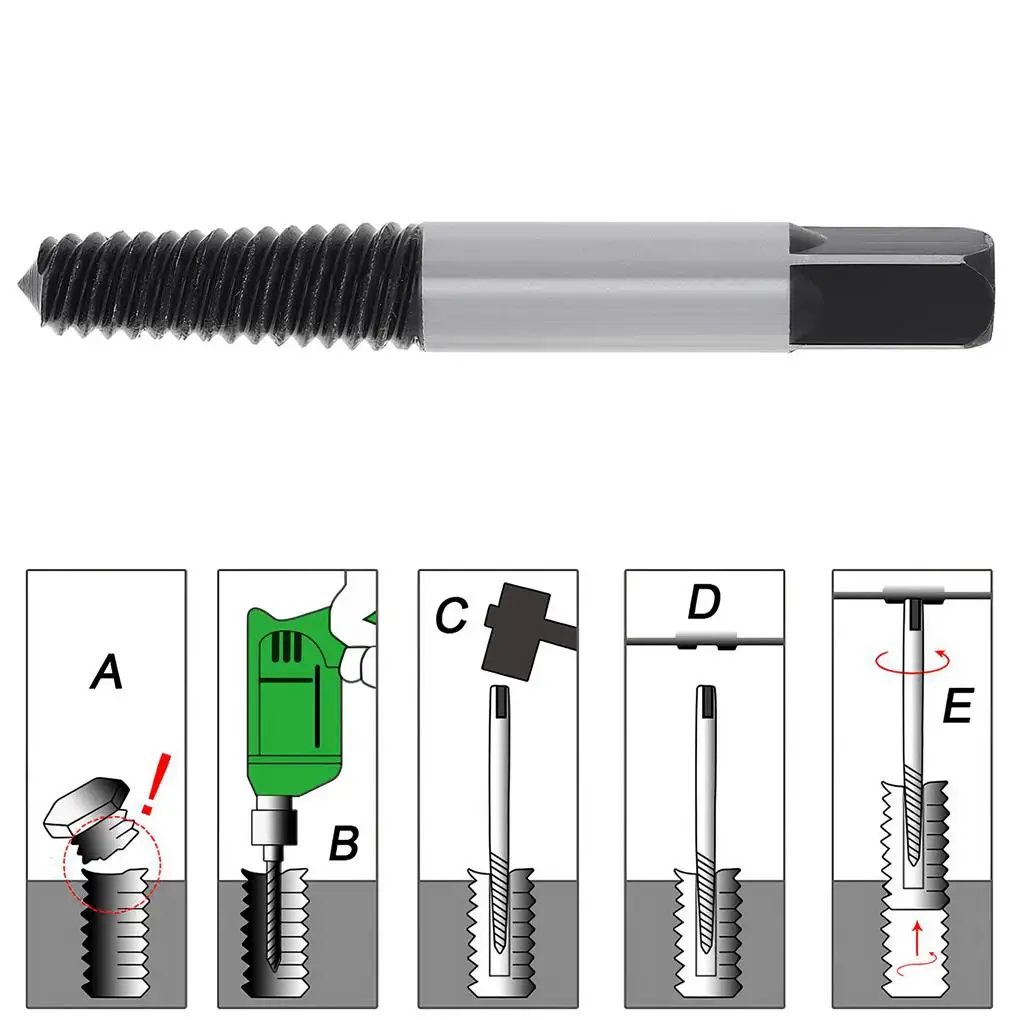 A
!
B
C
D
E