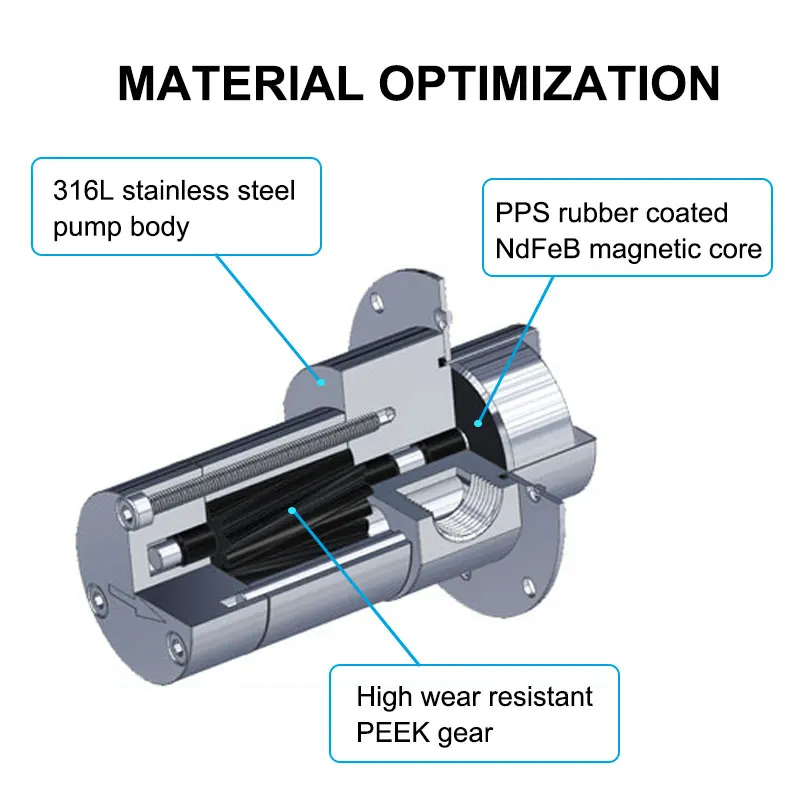 MATERIAL OPTIMIZATION

316L stainless steel pump body

PPS rubber coated NdFeB magnetic core

High wear resistant PEEK gear