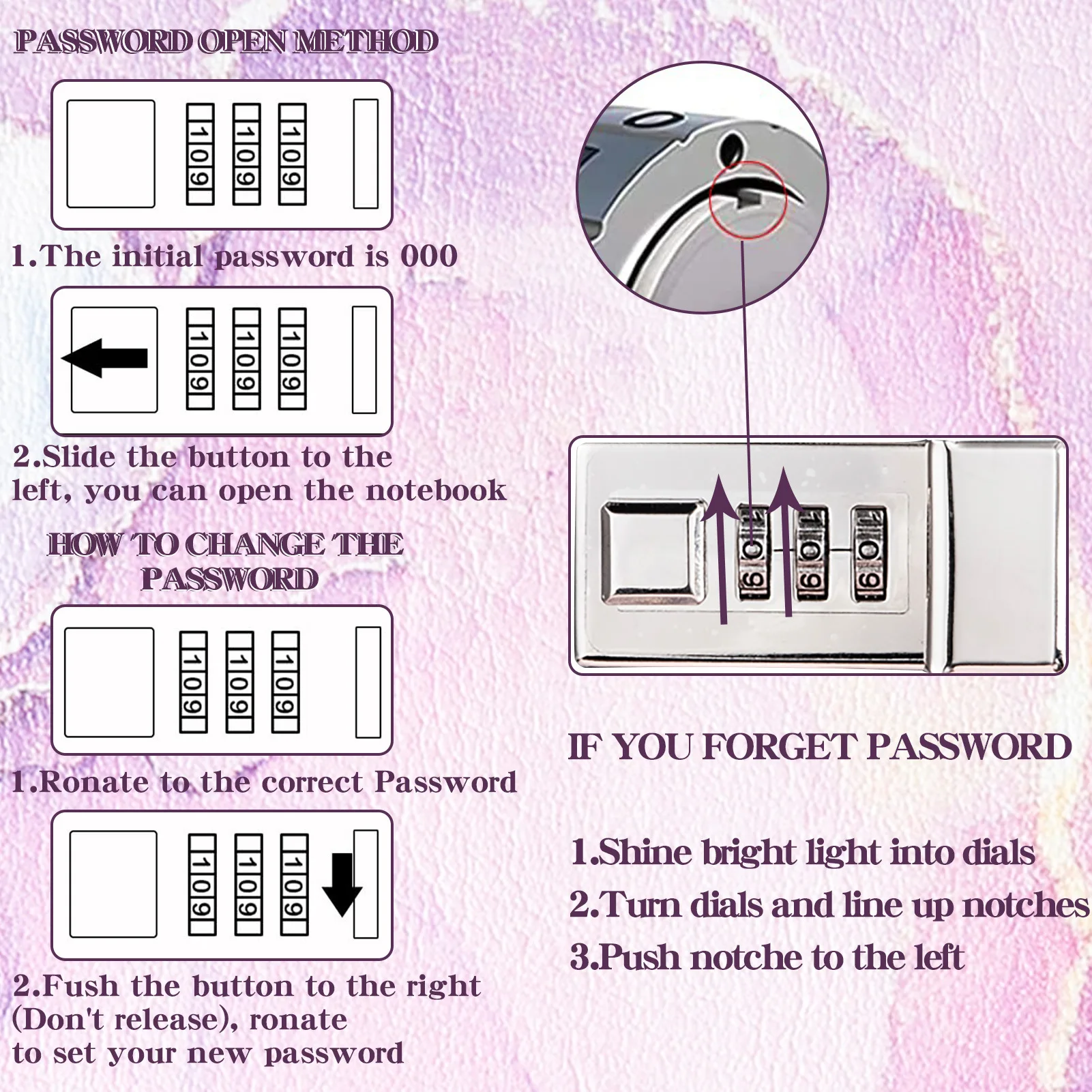 PASSWORD OPEN METHOD

1 0 9
1 0 9
1 0 9

1.The initial password is 000

1 0 9
1 0 9
1 0 9

2.Slide the button to the left, you can open the notebook

HOW TO CHANGE THE PASSWORD

1 0 9
1 0 9
1 0 9

1.Ronate to the correct Password

1 0 9
1 0 9
1 0 9

2.Fush the button to the right (Don't release), ronate to set your new password

1 0 9
1 0 9
1 0 9

IF YOU FORGET PASSWORD

1.Shine bright light into dials

2.Turn dials and line up notches

3.Push notche to the left