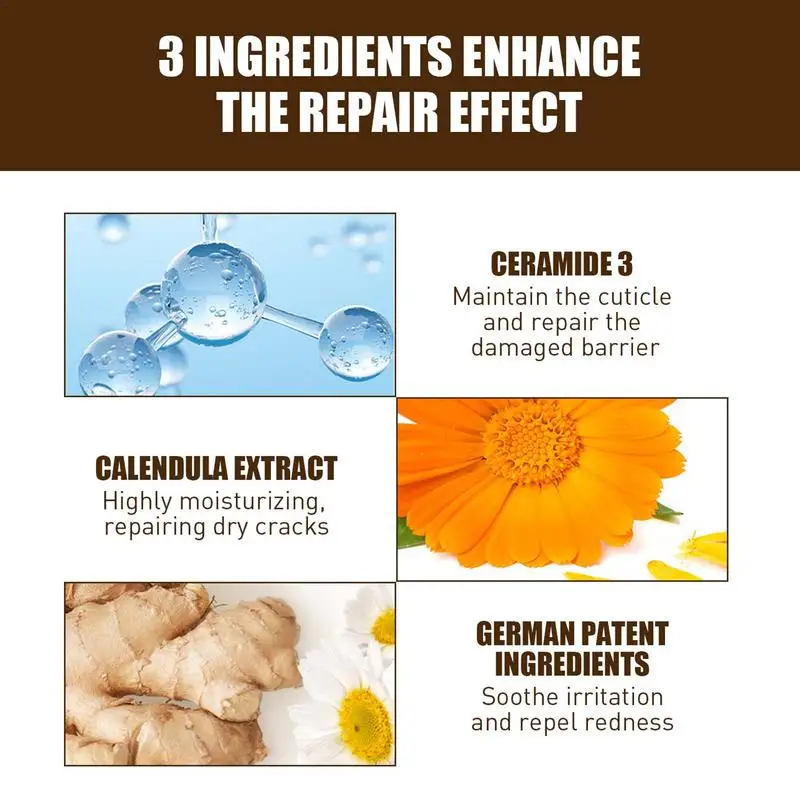 3 INGREDIENTS ENHANCE THE REPAIR EFFECT

CERAMIDE 3
Maintain the cuticle and repair the damaged barrier

CALENDULA EXTRACT
Highly moisturizing, repairing dry cracks

GERMAN PATENT INGREDIENTS
Soothe irritation and repel redness