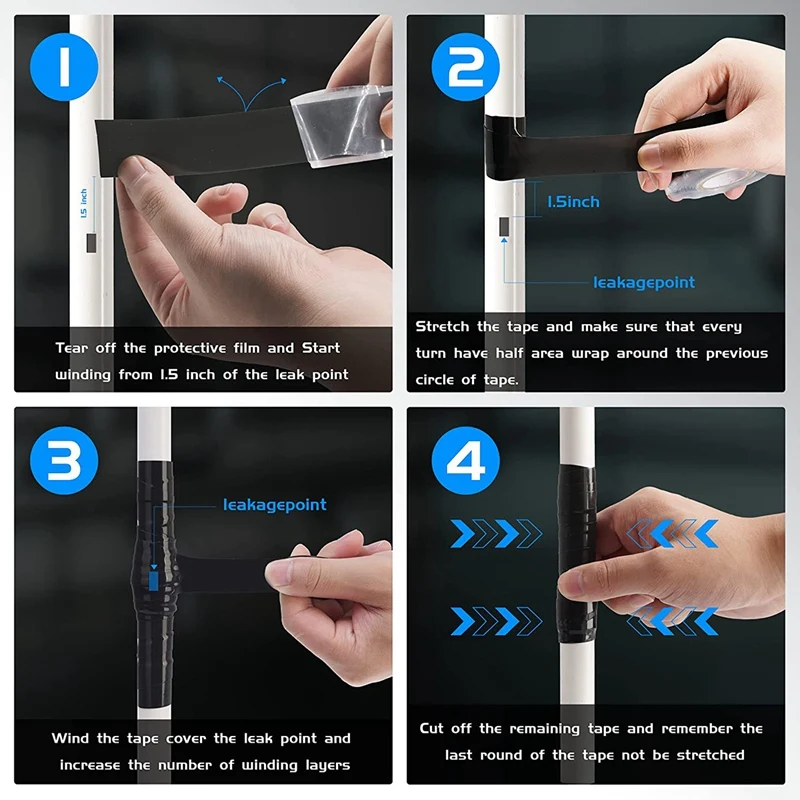 1

1.5 inch

Tear off the protective film and Start winding from 1.5 inch of the leak point

2

1.5inch

leakagepoint

Stretch the tape and make sure that every turn have half area wrap around the previous circle of tape.

3

leakagepoint

Wind the tape cover the leak point and increase the number of winding layers

4

Cut off the remaining tape and remember the last round of the tape not be stretched