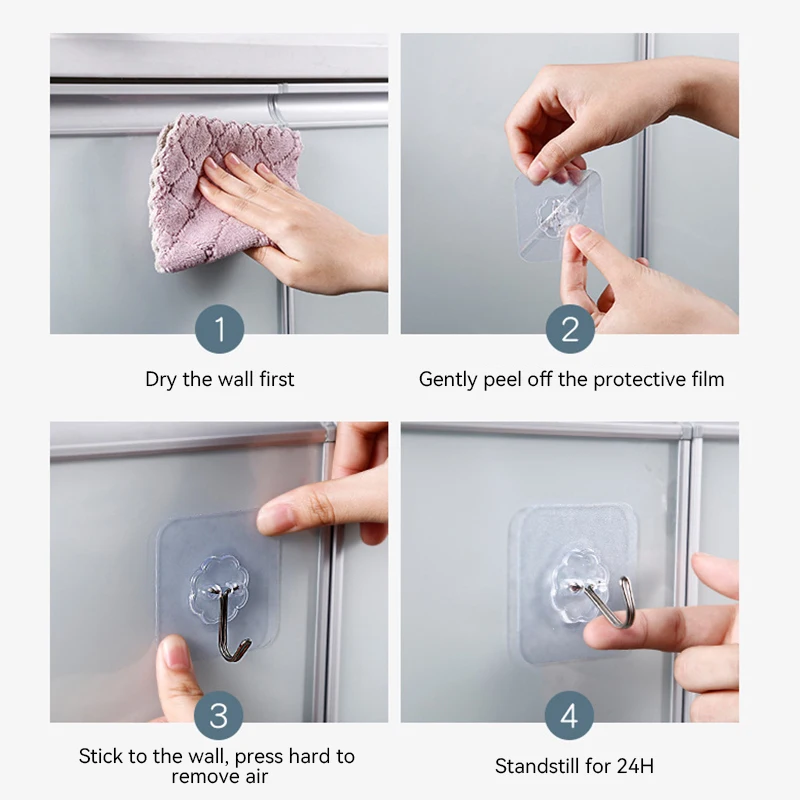 1

Dry the wall first

2

Gently peel off the protective film

3

Stick to the wall, press hard to remove air

4

Standstill for 24H