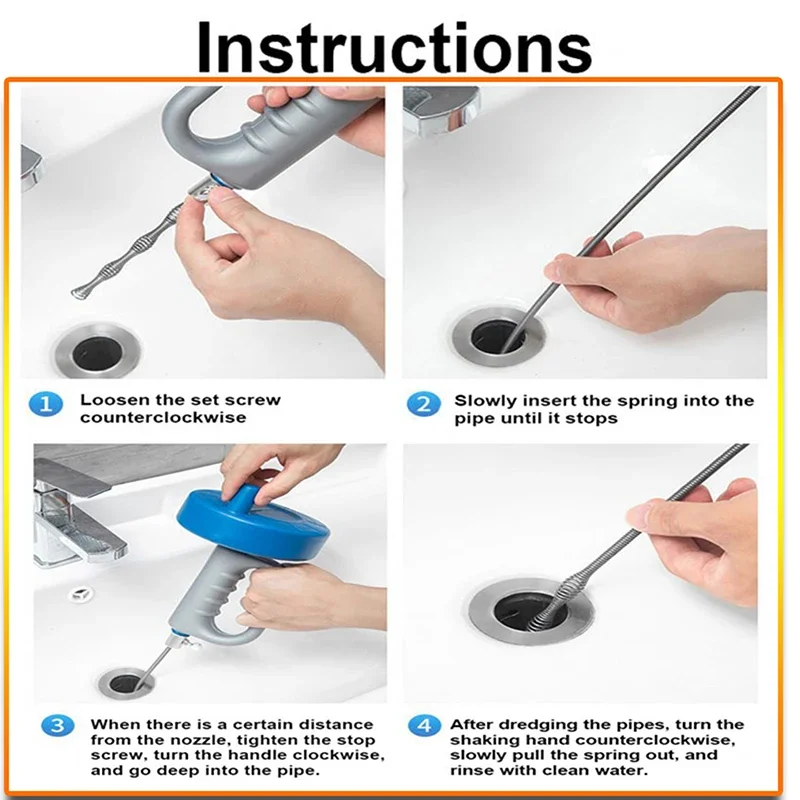 Instructions

1 Loosen the set screw counterclockwise

2 Slowly insert the spring into the pipe until it stops

3 When there is a certain distance from the nozzle, tighten the stop screw, turn the handle clockwise, and go deep into the pipe.

4 After dredging the pipes, turn the shaking hand counterclockwise, slowly pull the spring out, and rinse with clean water.