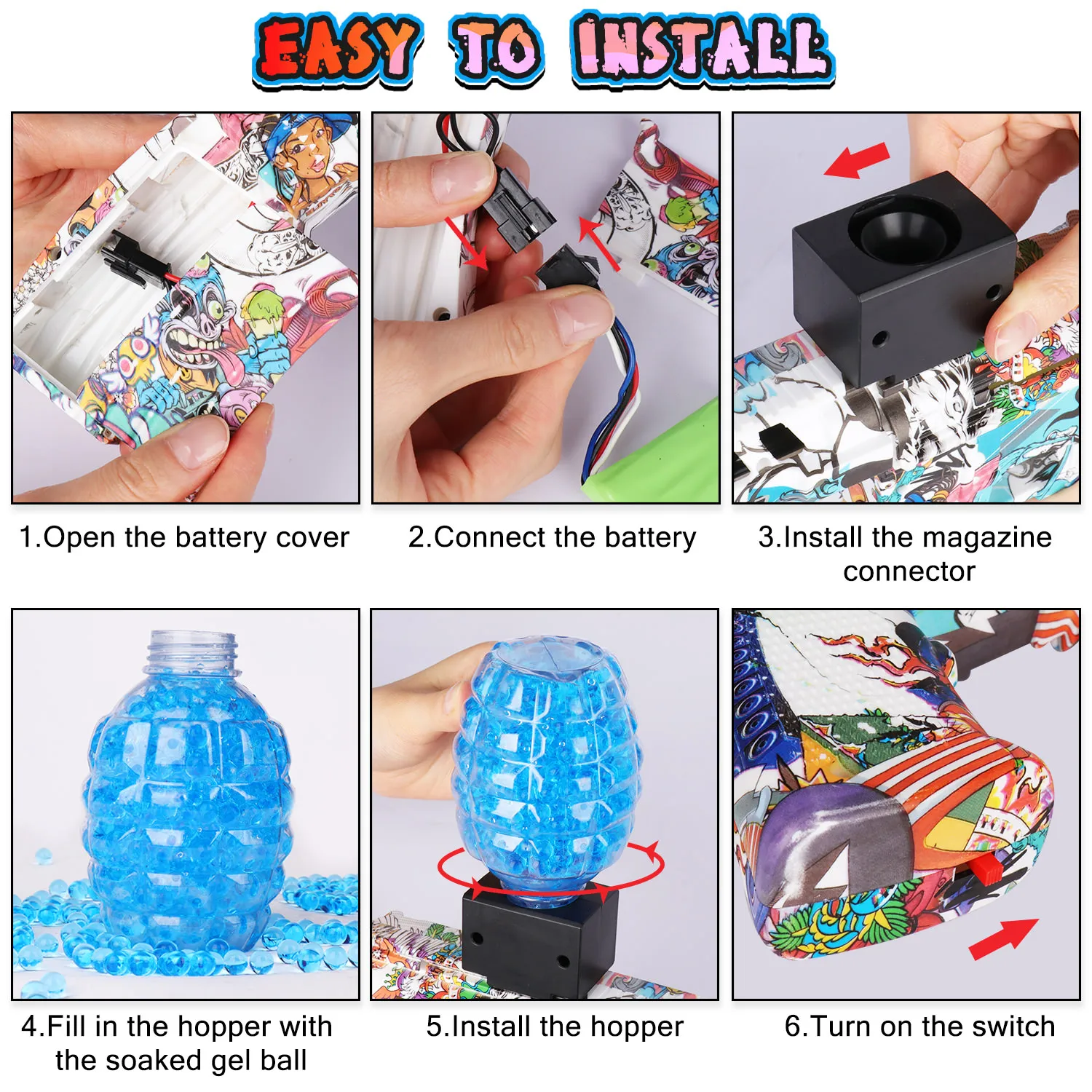 EASY TO INSTALL

1.Open the battery cover

2.Connect the battery

3.Install the magazine connector

4.Fill in the hopper with the soaked gel ball

5.Install the hopper

6.Turn on the switch