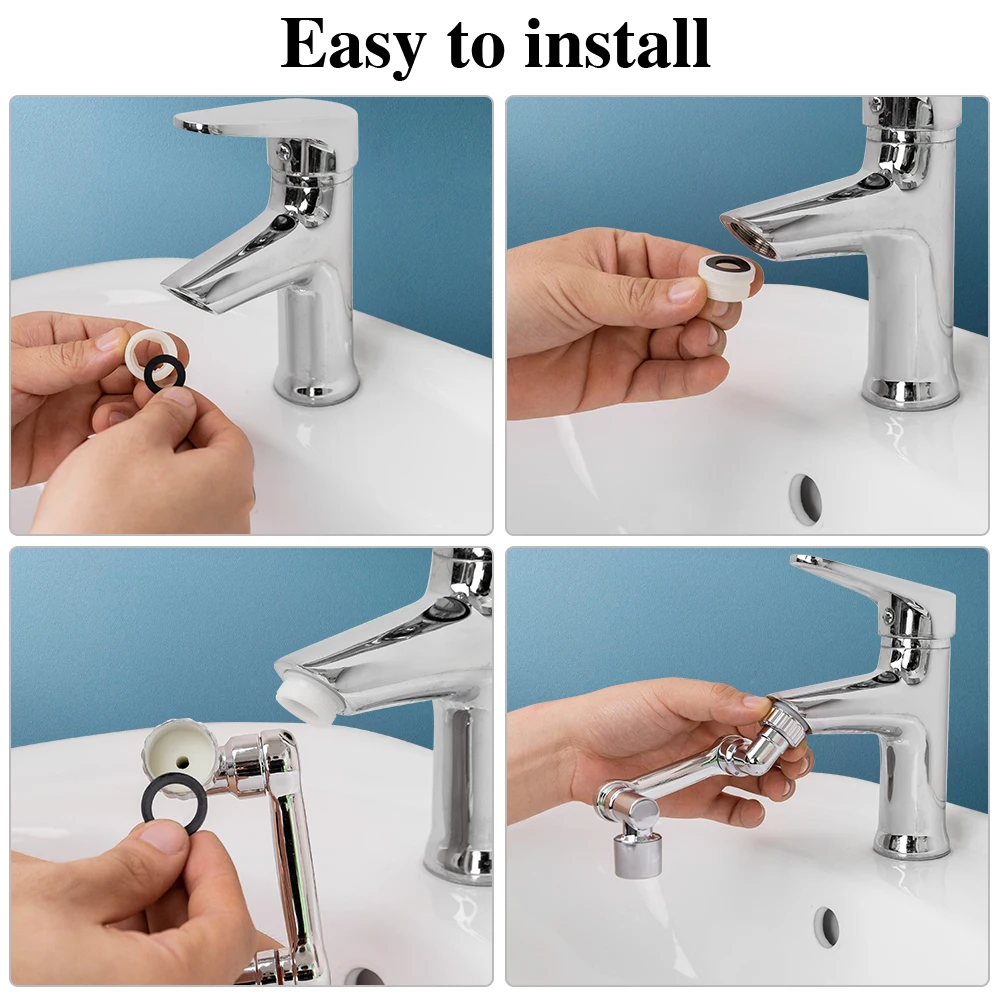 Easy to install