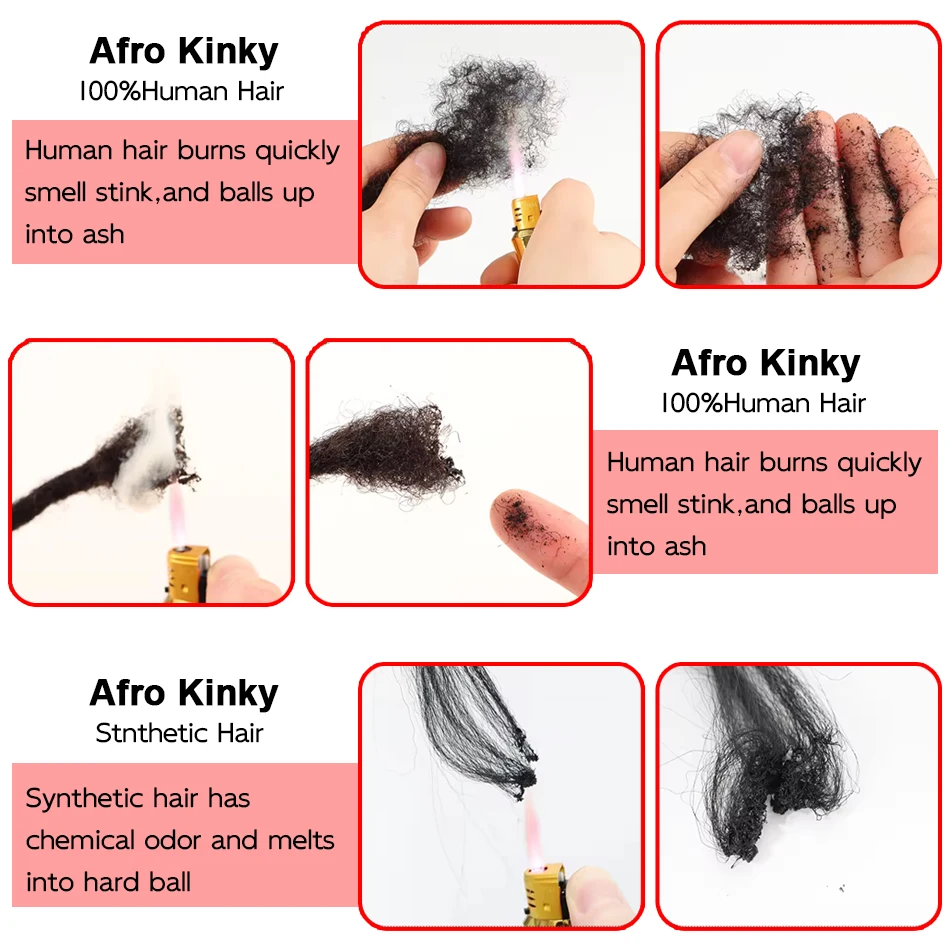 Afro Kinky
100%Human Hair

Human hair burns quickly smell stink,and balls up into ash

Afro Kinky
100%Human Hair

Human hair burns quickly smell stink,and balls up into ash

Afro Kinky
Stnthetic Hair

Synthetic hair has chemical odor and melts into hard ball