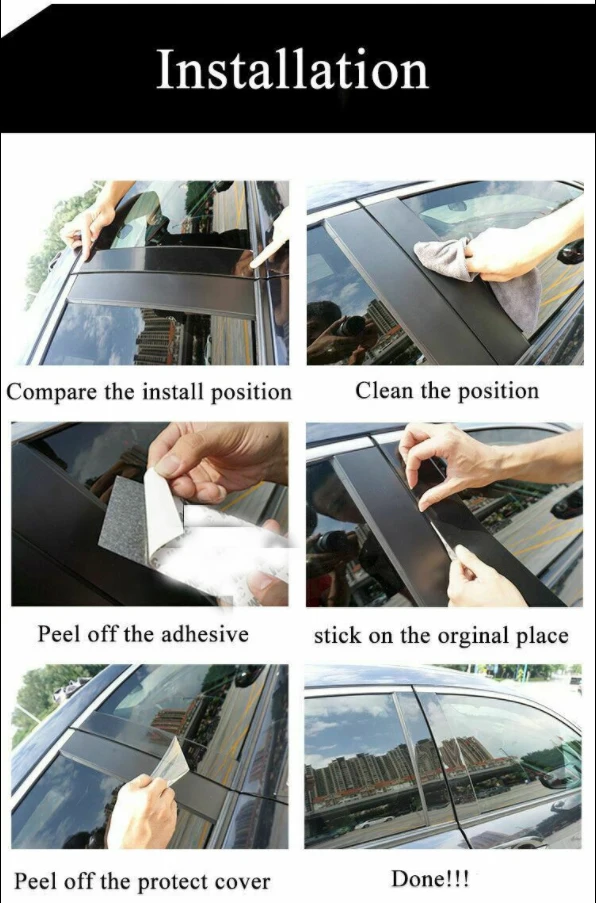 Installation

Compare the install position

Clean the position

Peel off the adhesive

stick on the orginal place

Peel off the protect cover

Done!!!