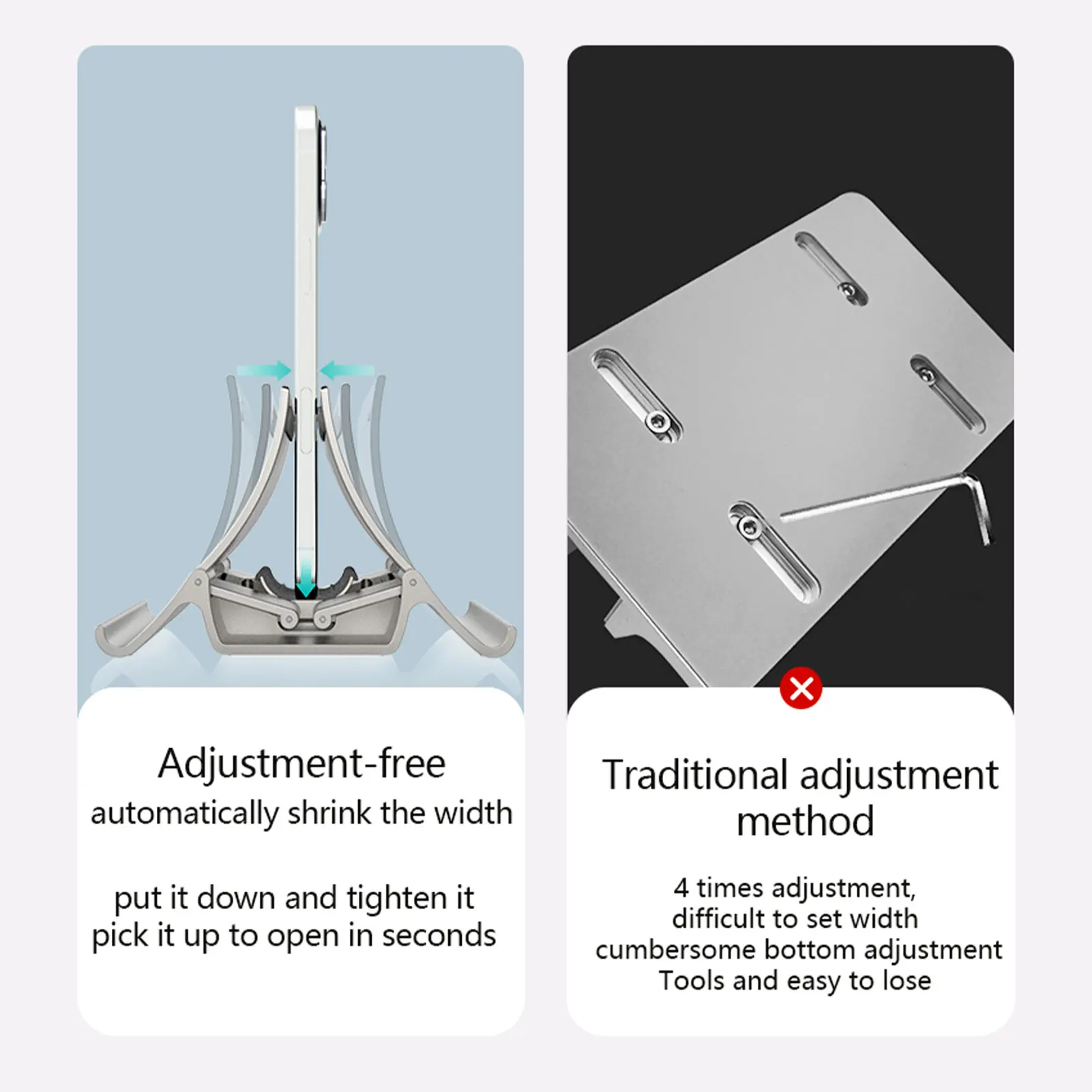 Adjustment-free
automatically shrink the width

put it down and tighten it
pick it up to open in seconds

Traditional adjustment method

4 times adjustment,
difficult to set width
cumbersome bottom adjustment
Tools and easy to lose