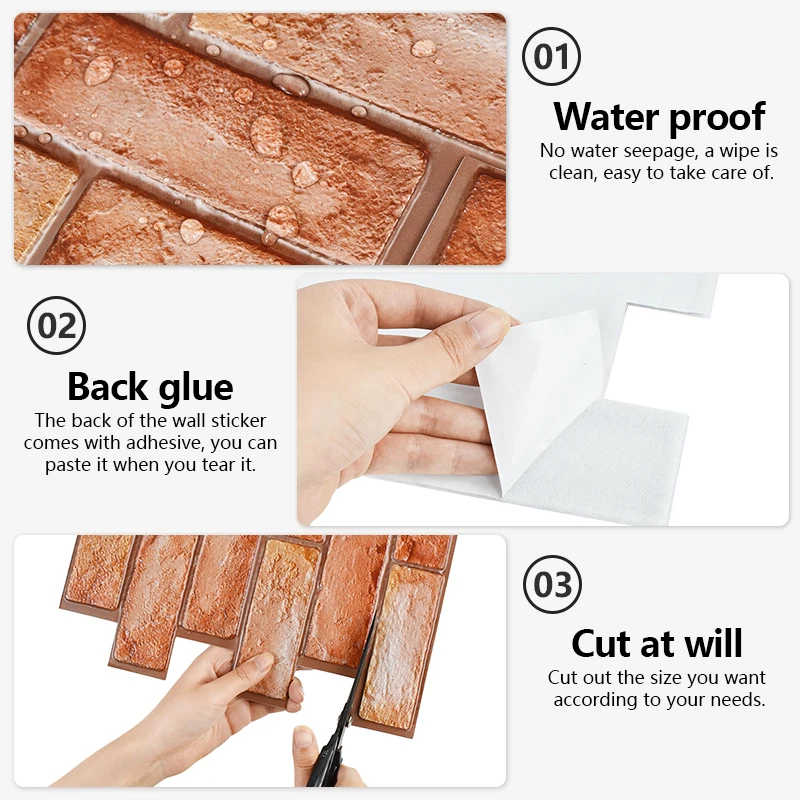 01

Water proof

No water seepage, a wipe is clean, easy to take care of.

02

Back glue

The back of the wall sticker comes with adhesive, you can paste it when you tear it.

03

Cut at will

Cut out the size you want according to your needs.