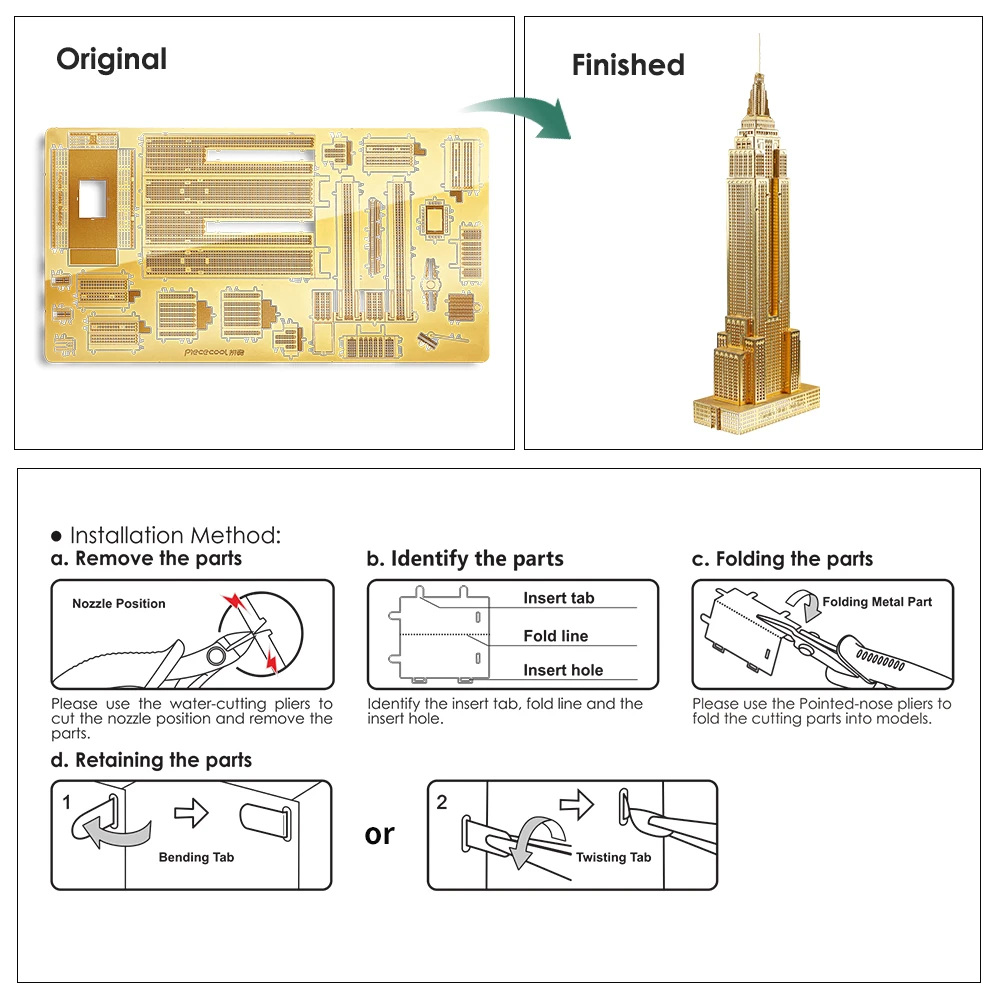 Original

Piececool

Finished

● Installation Method:

a. Remove the parts

Nozzle Position

Please use the water-cutting pliers to cut the nozzle position and remove the parts.

b. Identify the parts

Insert tab

Fold line

Insert hole

Identify the insert tab, fold line and the insert hole.

c. Folding the parts

Folding Metal Part

Please use the Pointed-nose pliers to fold the cutting parts into models.

d. Retaining the parts

1

Bending Tab

or

2

Twisting Tab