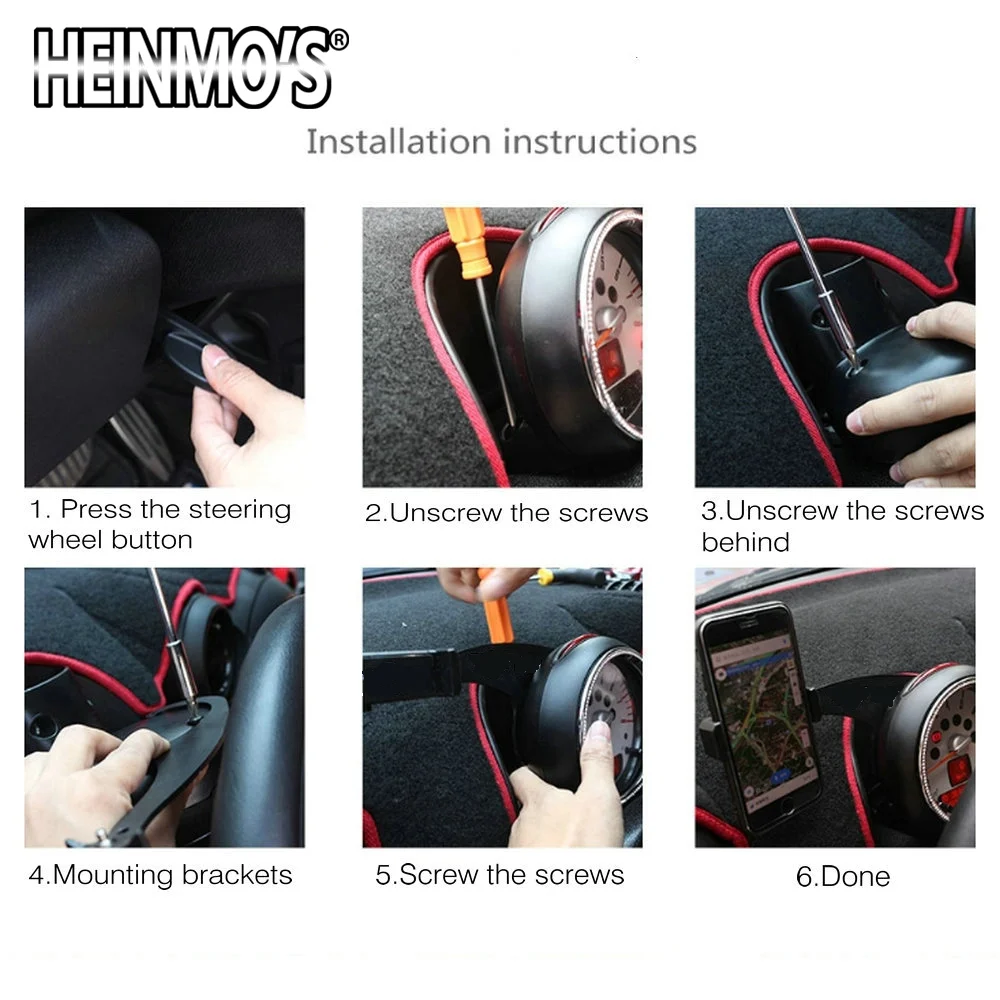 HEINMO'S®

Installation instructions

1. Press the steering wheel button

2.Unscrew the screws

3.Unscrew the screws behind

4.Mounting brackets

5.Screw the screws

6.Done