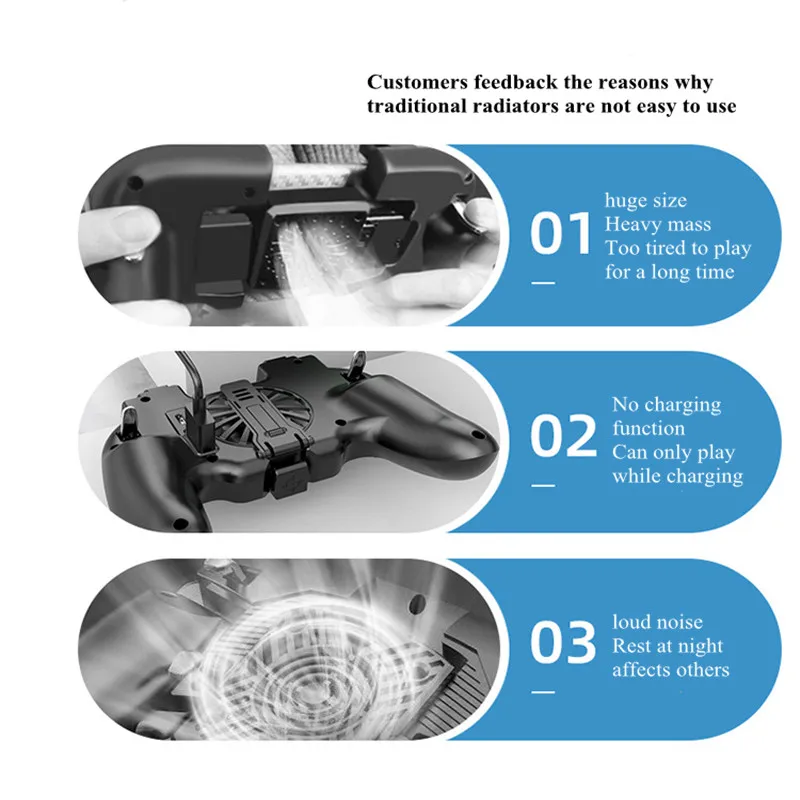 Customers feedback the reasons why traditional radiators are not easy to use

01

huge size
Heavy mass
Too tired to play
for a long time

02

No charging function
Can only play while charging

03

loud noise
Rest at night affects others