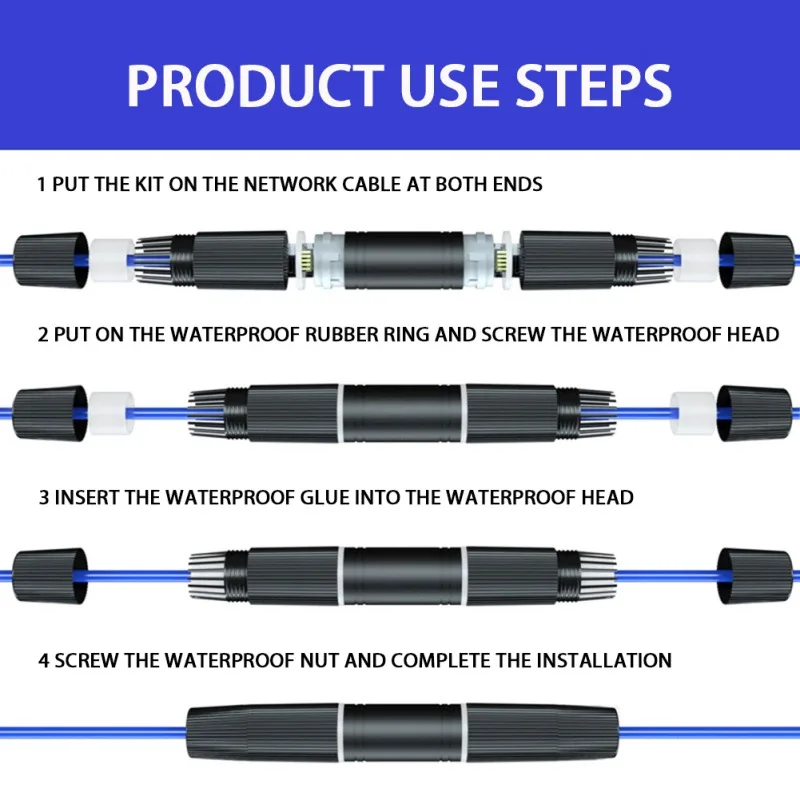 PRODUCT USE STEPS

1 PUT THE KIT ON THE NETWORK CABLE AT BOTH ENDS

2 PUT ON THE WATERPROOF RUBBER RING AND SCREW THE WATERPROOF HEAD

3 INSERT THE WATERPROOF GLUE INTO THE WATERPROOF HEAD

4 SCREW THE WATERPROOF NUT AND COMPLETE THE INSTALLATION