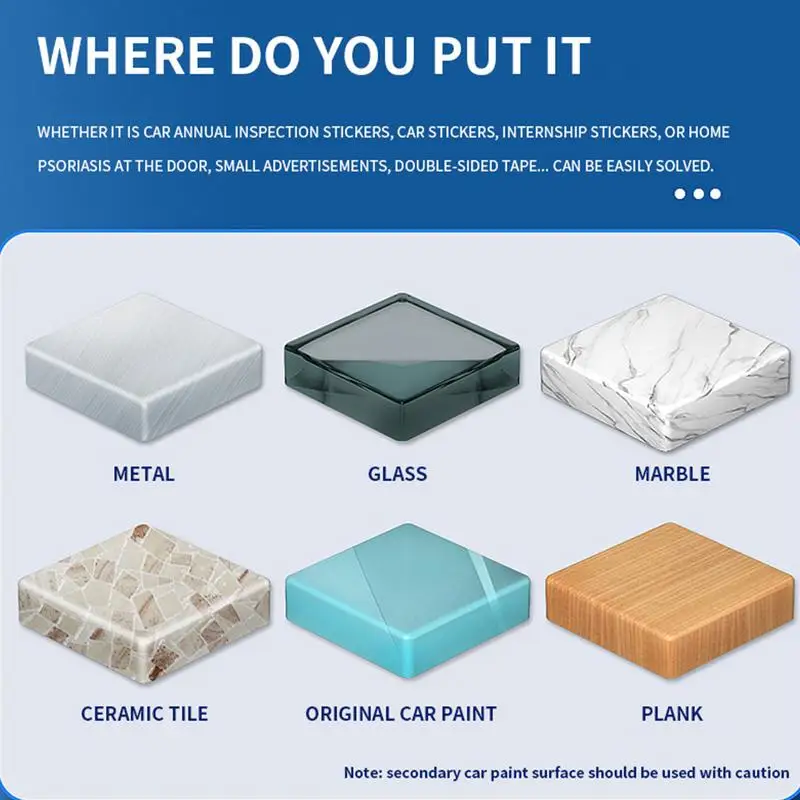 WHERE DO YOU PUT IT

WHETHER IT IS CAR ANNUAL INSPECTION STICKERS, CAR STICKERS, INTERNSHIP STICKERS, OR HOME PSORIASIS AT THE DOOR, SMALL ADVERTISEMENTS, DOUBLE-SIDED TAPE... CAN BE EASILY SOLVED.

METAL

GLASS

MARBLE

CERAMIC TILE

ORIGINAL CAR PAINT

PLANK

Note: secondary car paint surface should be used with caution