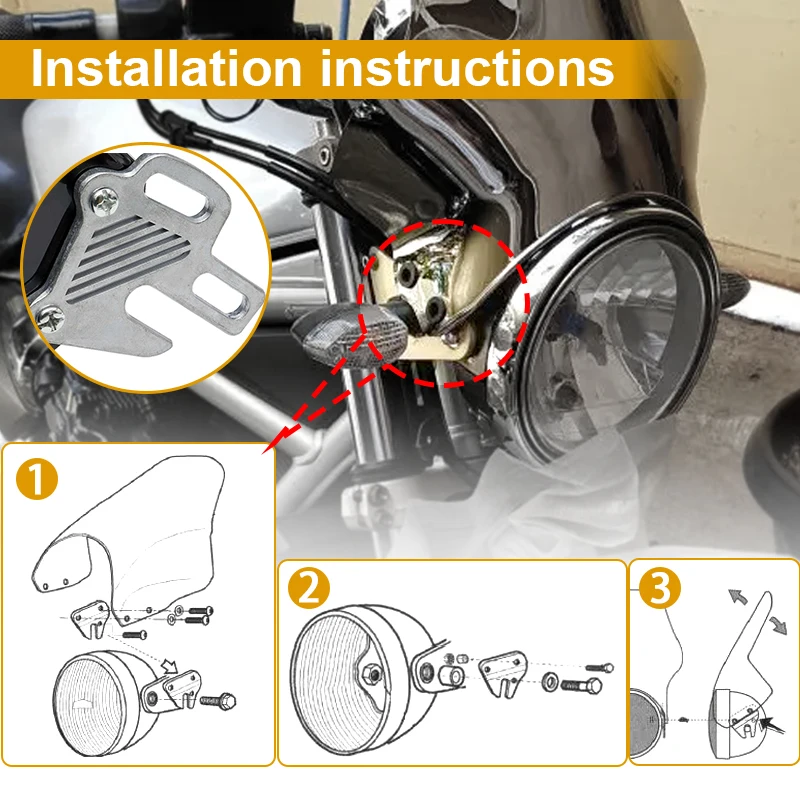 Installation instructions

1

2

3