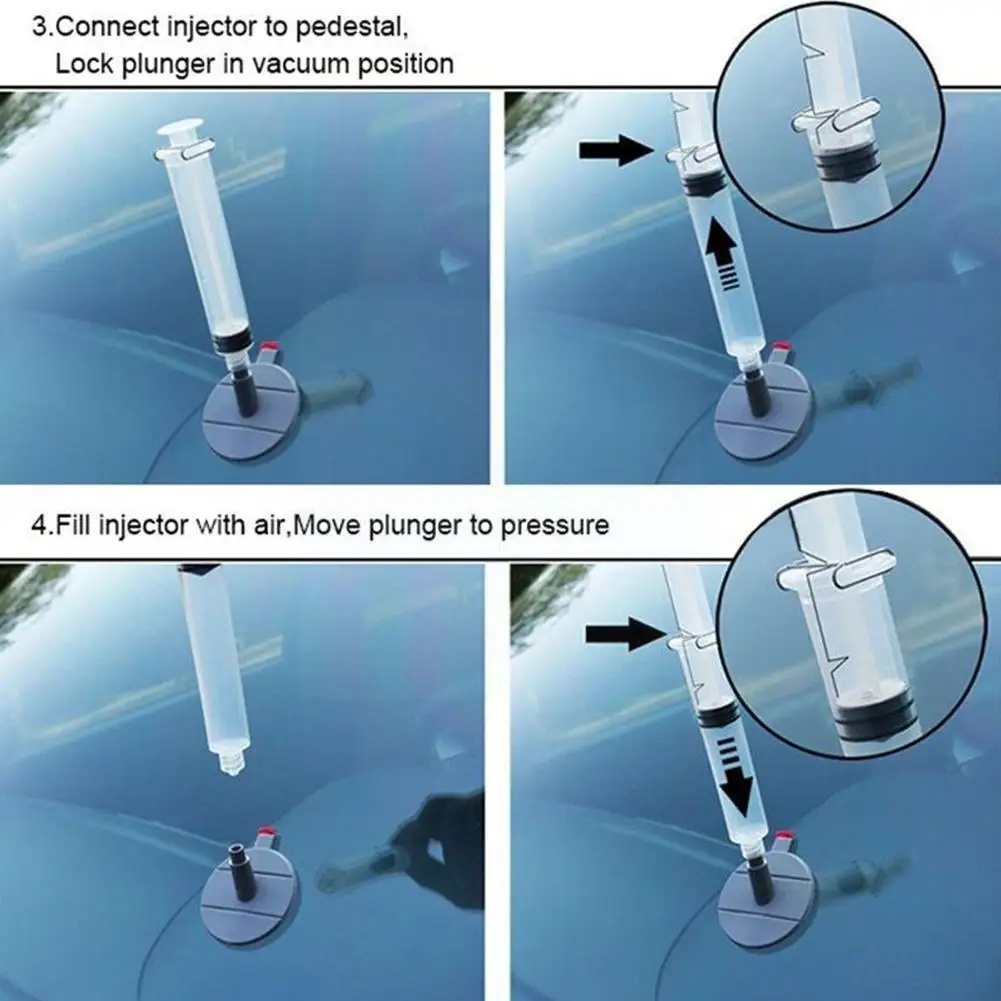 3.Connect injector to pedestal,
Lock plunger in vacuum position

4.Fill injector with air,Move plunger to pressure