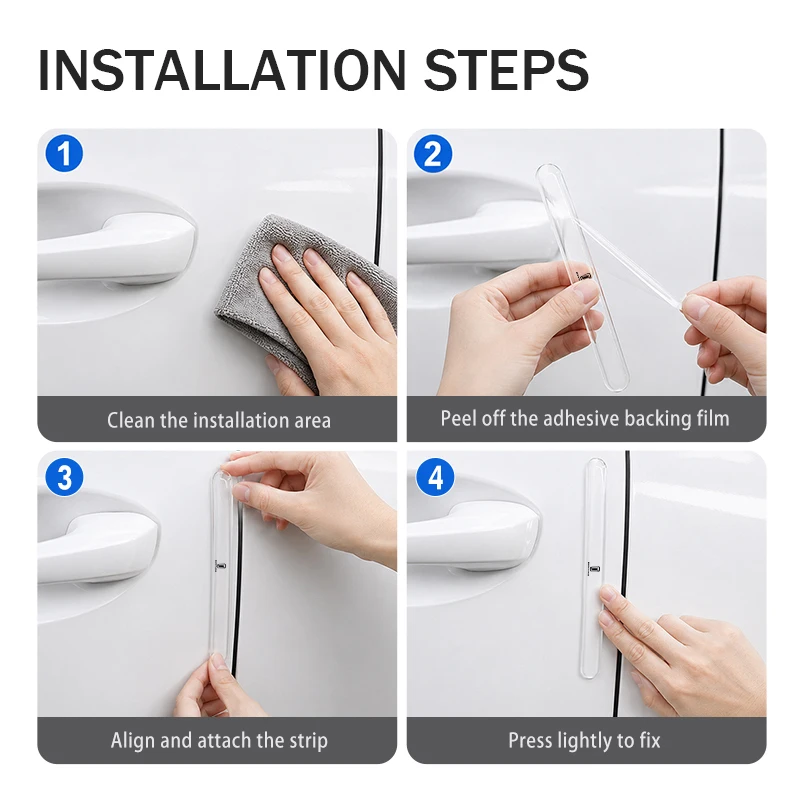 INSTALLATION STEPS

1

Clean the installation area

2

Peel off the adhesive backing film

3

Align and attach the strip

4

Press lightly to fix