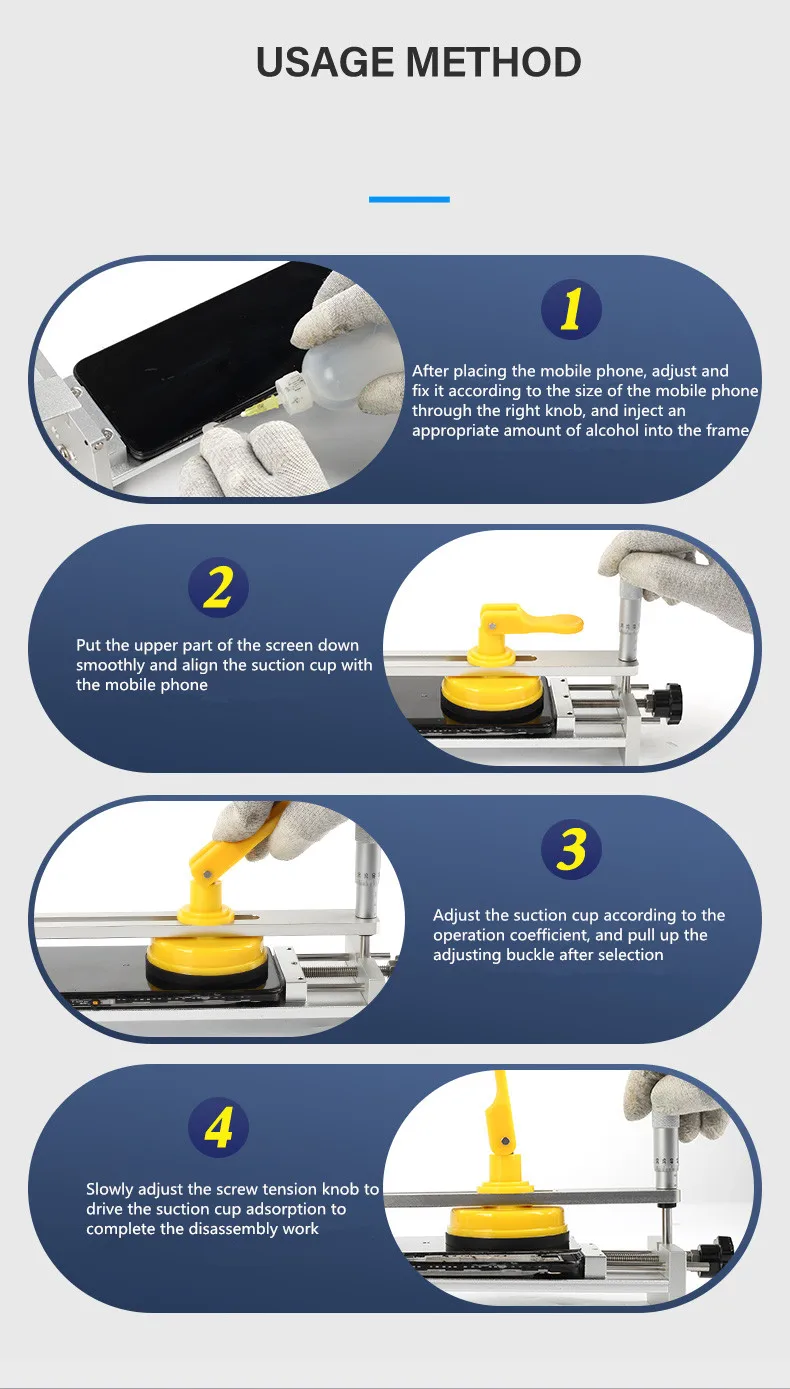 USAGE METHOD

1

After placing the mobile phone, adjust and fix it according to the size of the mobile phone through the right knob, and inject an appropriate amount of alcohol into the frame

2

Put the upper part of the screen down smoothly and align the suction cup with the mobile phone

3

Adjust the suction cup according to the operation coefficient, and pull up the adjusting buckle after selection

4

Slowly adjust the screw tension knob to drive the suction cup adsorption to complete the disassembly work