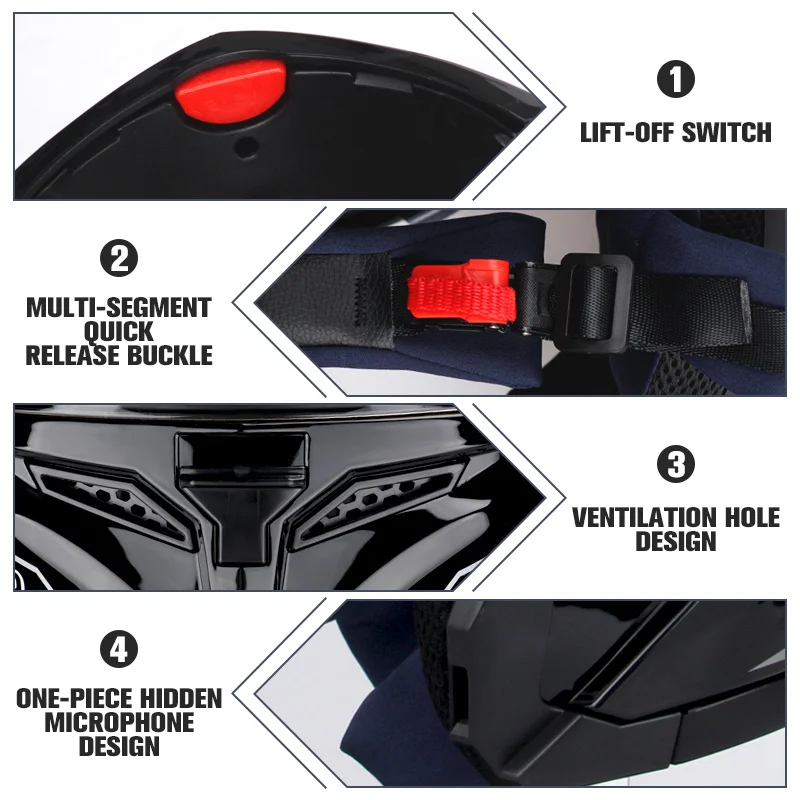 1
LIFT-OFF SWITCH

2
MULTI-SEGMENT QUICK RELEASE BUCKLE

3
VENTILATION HOLE DESIGN

4
ONE-PIECE HIDDEN MICROPHONE DESIGN