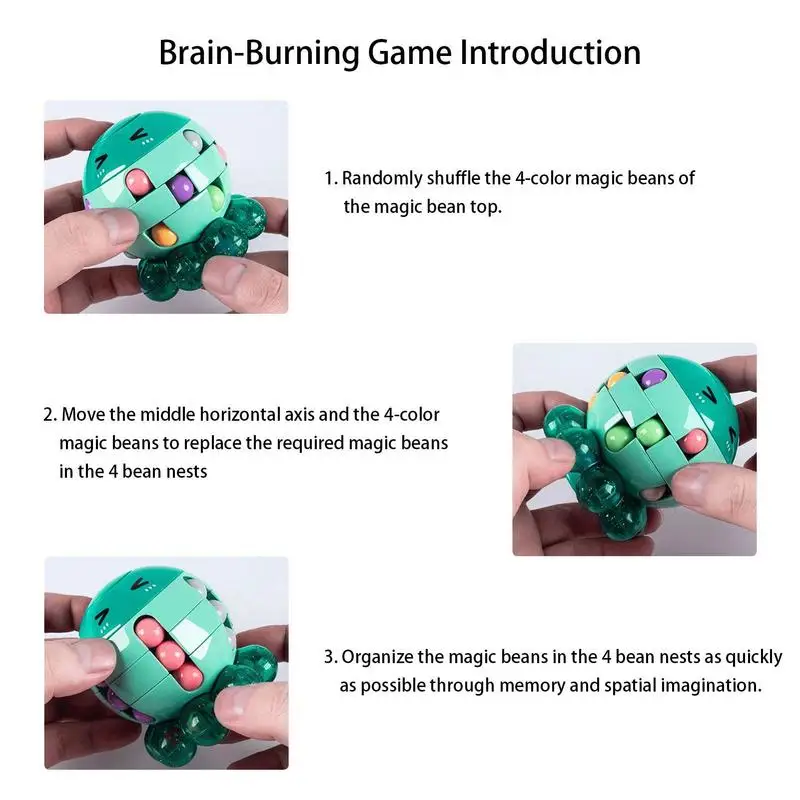 Brain-Burning Game Introduction

1. Randomly shuffle the 4-color magic beans of the magic bean top.

2. Move the middle horizontal axis and the 4-color magic beans to replace the required magic beans in the 4 bean nests

3. Organize the magic beans in the 4 bean nests as quickly as possible through memory and spatial imagination.