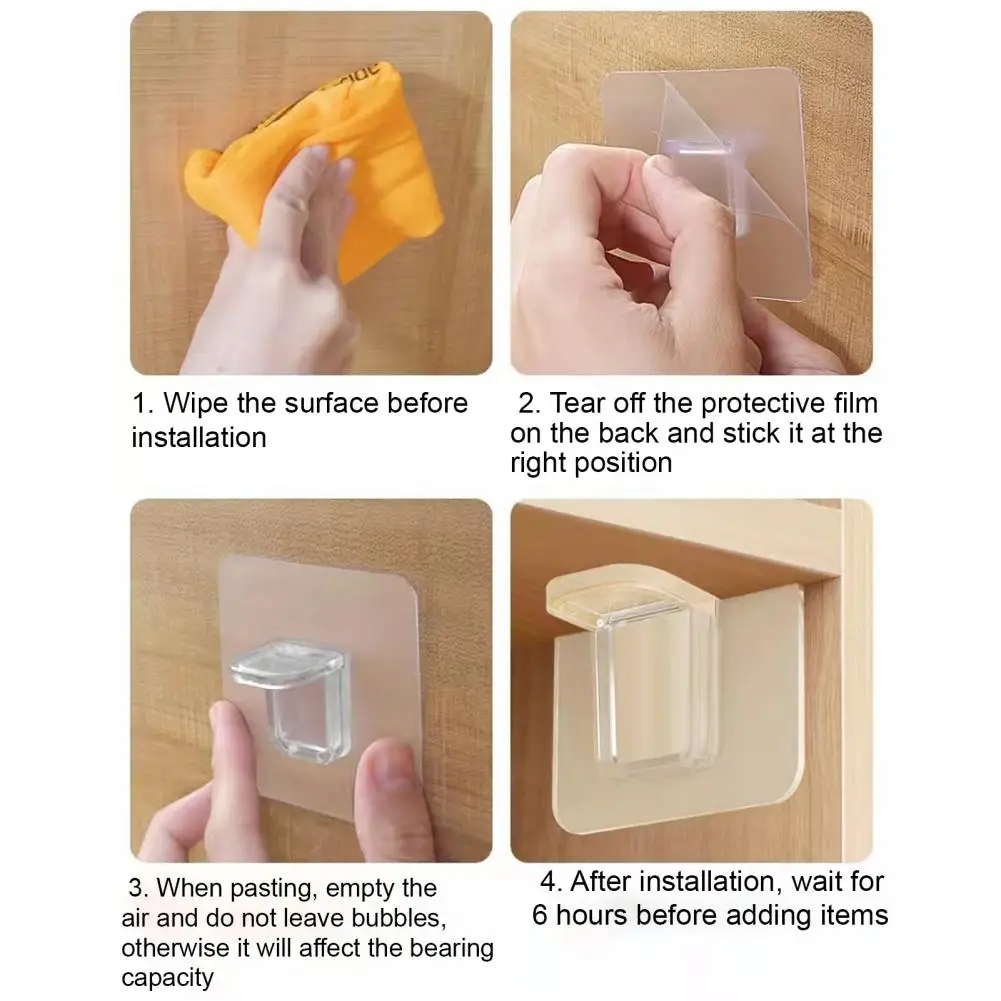 1. Wipe the surface before installation

2. Tear off the protective film on the back and stick it at the right position

3. When pasting, empty the air and do not leave bubbles, otherwise it will affect the bearing capacity

4. After installation, wait for 6 hours before adding items