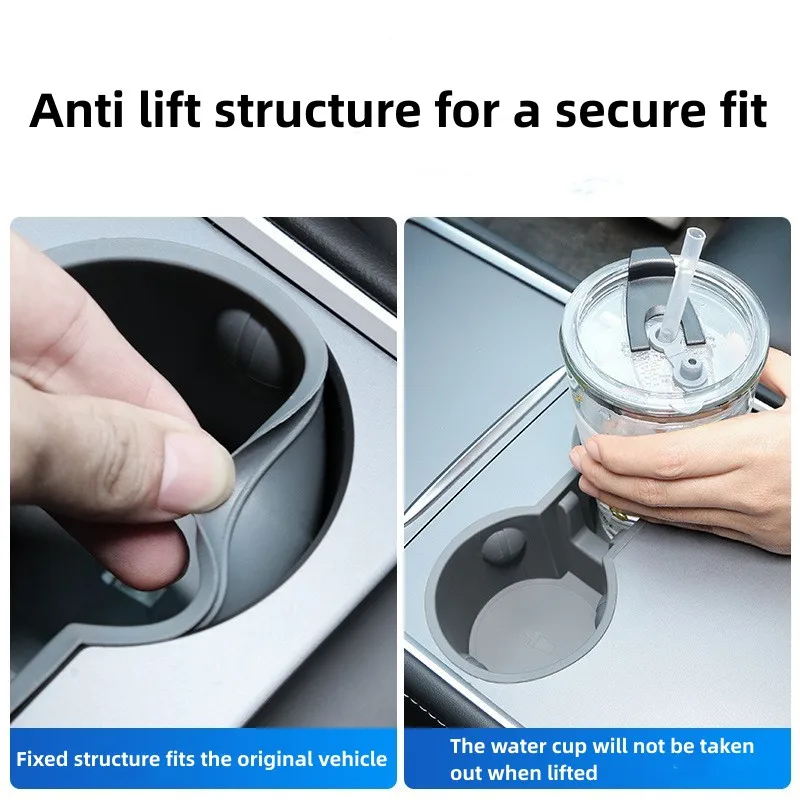 Anti lift structure for a secure fit

Fixed structure fits the original vehicle

The water cup will not be taken out when lifted