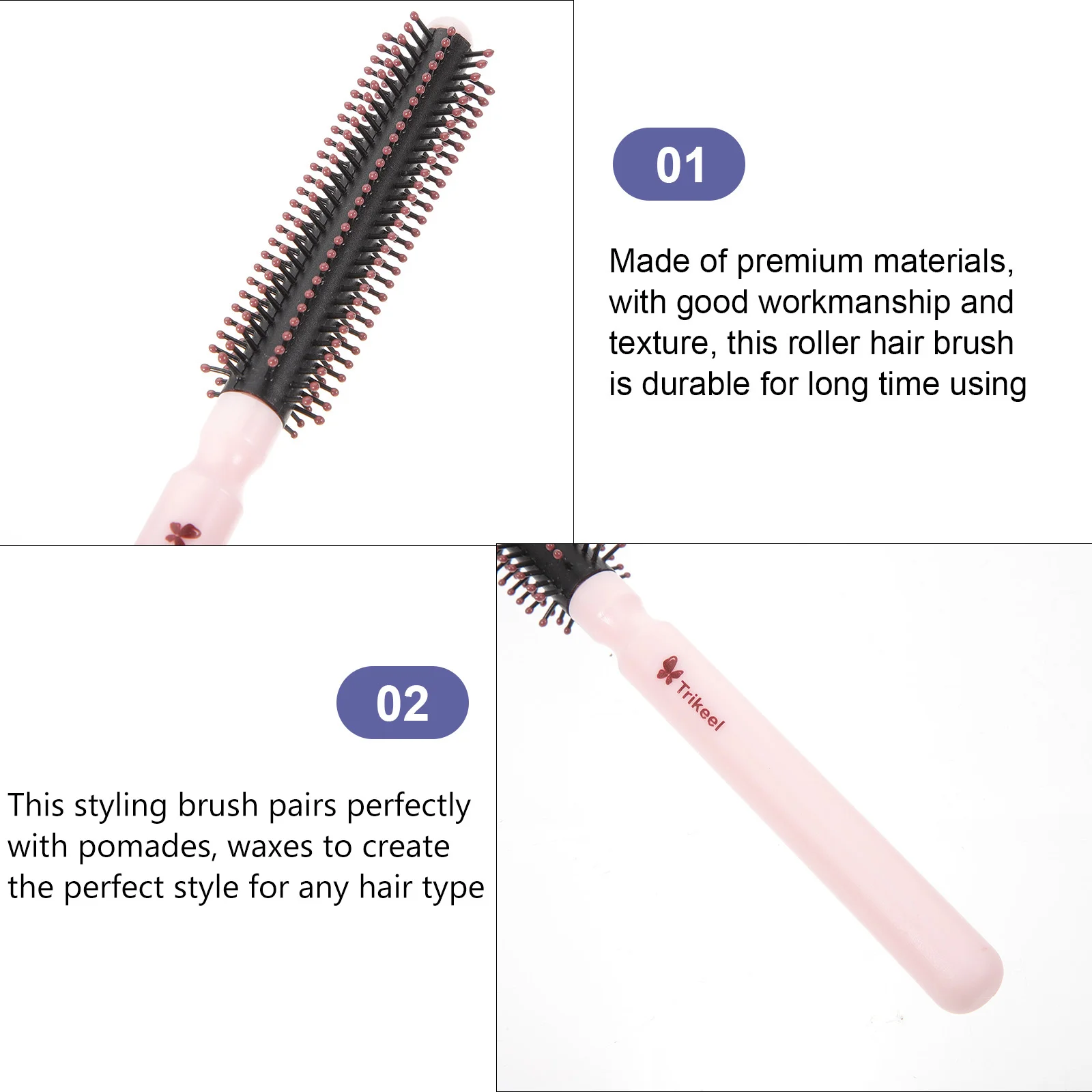 01

Made of premium materials, with good workmanship and texture, this roller hair brush is durable for long time using

02

This styling brush pairs perfectly with pomades, waxes to create the perfect style for any hair type

Trikeel