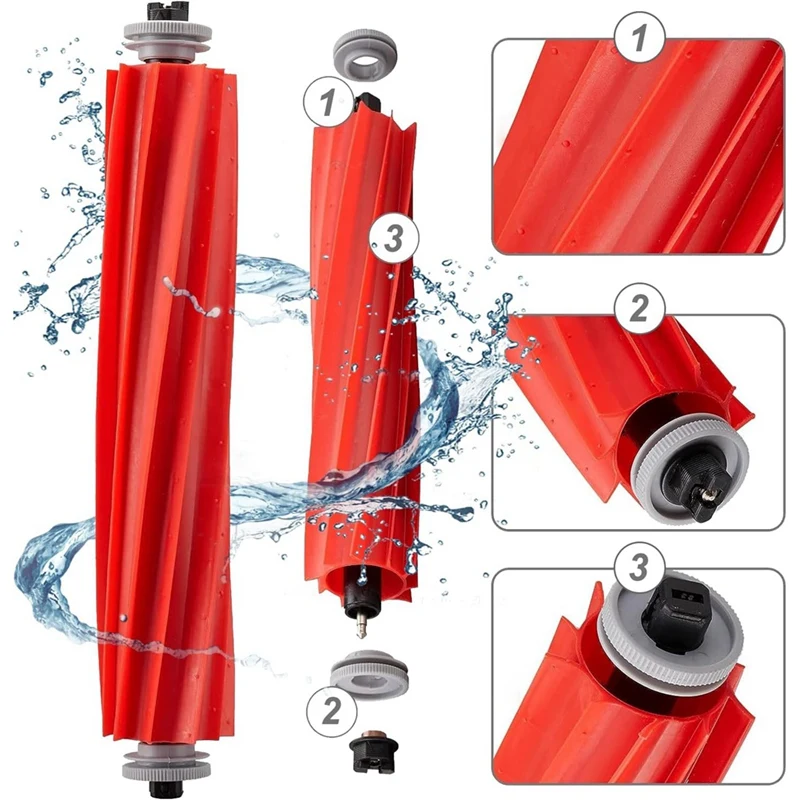 1
3
2
1
2
3